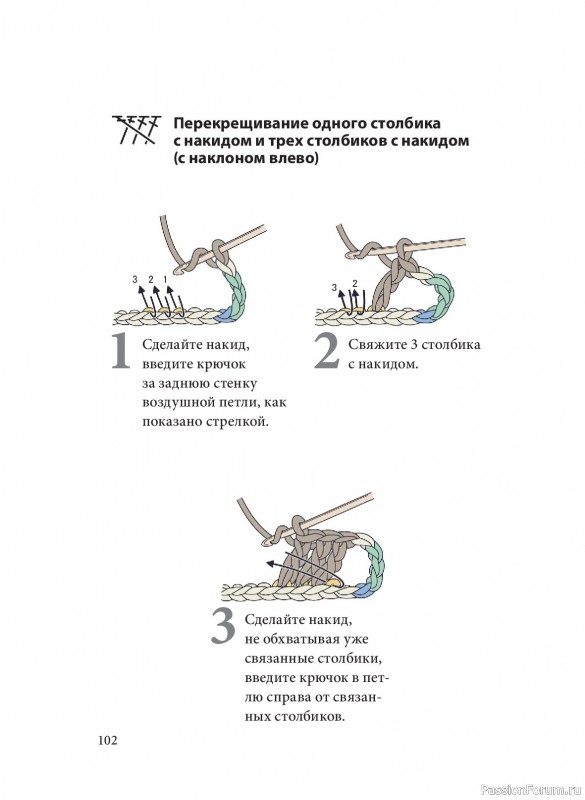 Перекрещивание одного столбика с накидом и трех столбиков с накидом (с наклоном влево)

3 2 1

1 Сделайте накид, введите крючок за заднюю стенку воздушной петли, как показано стрелкой.

3 2

2 Свяжите 3 столбика с накидом.

3 Сделайте накид, не обхватывая уже связанные столбики, введите крючок в петлю справа от связанных столбиков.

102

PassionForum.ru