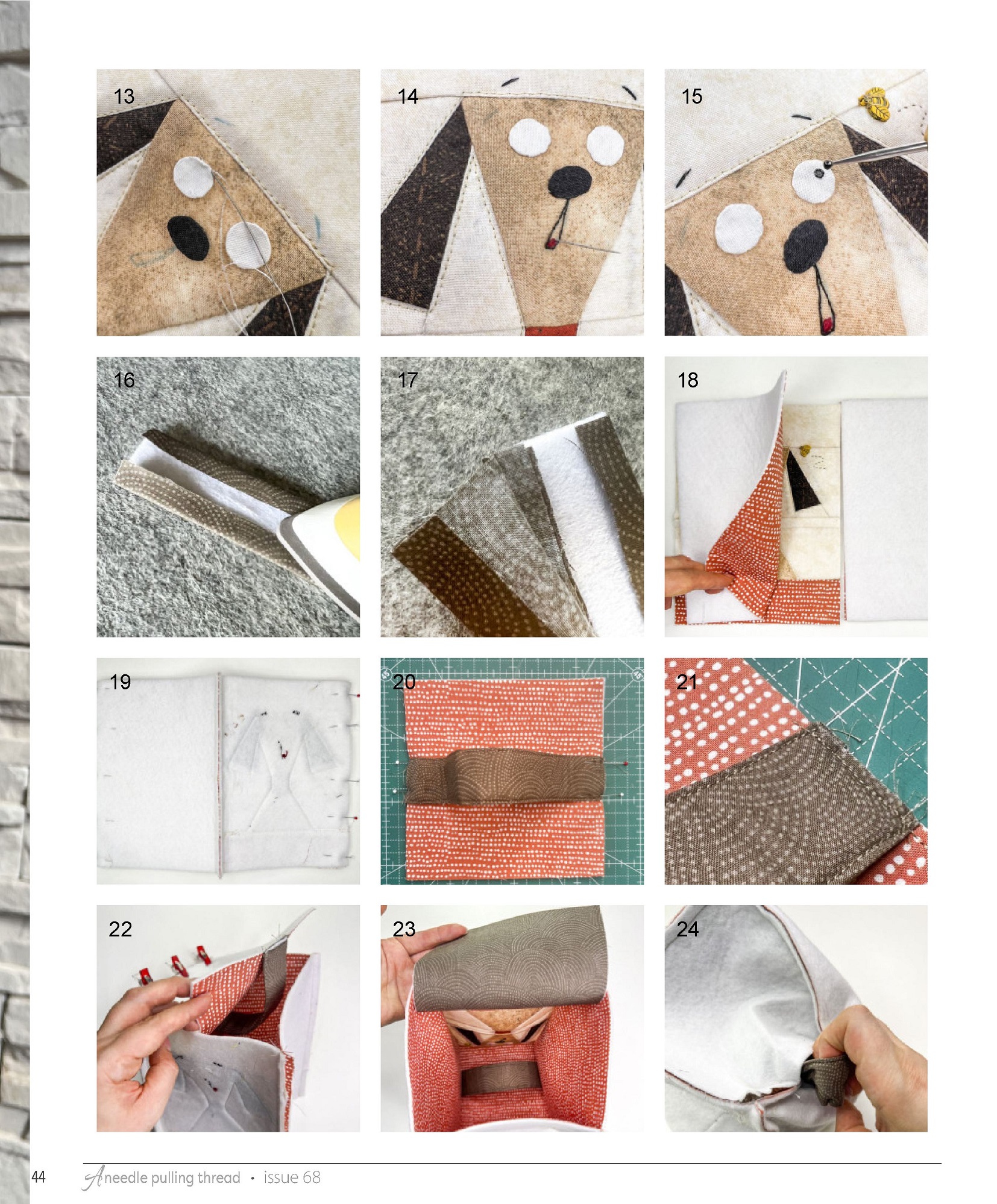 13

14

15

16

17

18

19

20

21

22

23

24

44 A needle pulling thread • issue 68