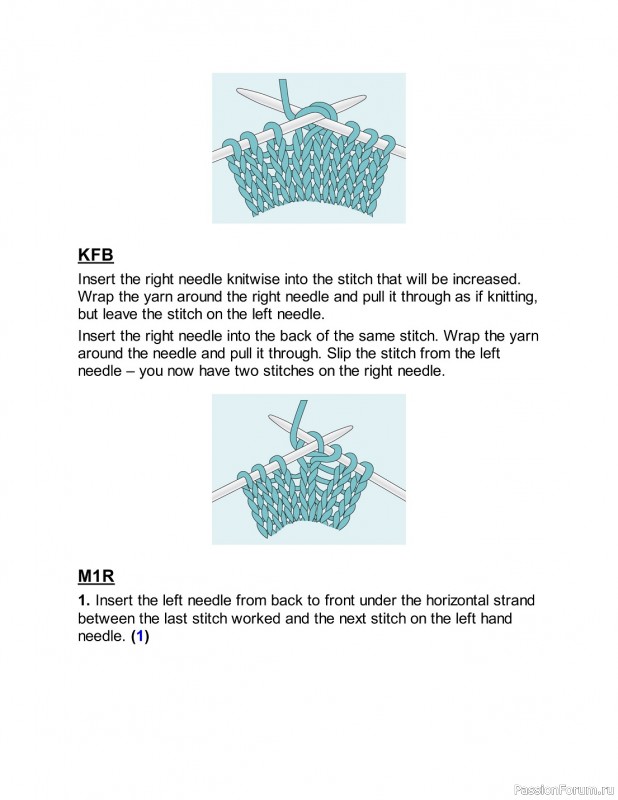 KFB

Insert the right needle knitwise into the stitch that will be increased. Wrap the yarn around the right needle and pull it through as if knitting, but leave the stitch on the left needle.

Insert the right needle into the back of the same stitch. Wrap the yarn around the needle and pull it through. Slip the stitch from the left needle – you now have two stitches on the right needle.

M1R

1. Insert the left needle from back to front under the horizontal strand between the last stitch worked and the next stitch on the left hand needle. (1)

PassionForum.ru