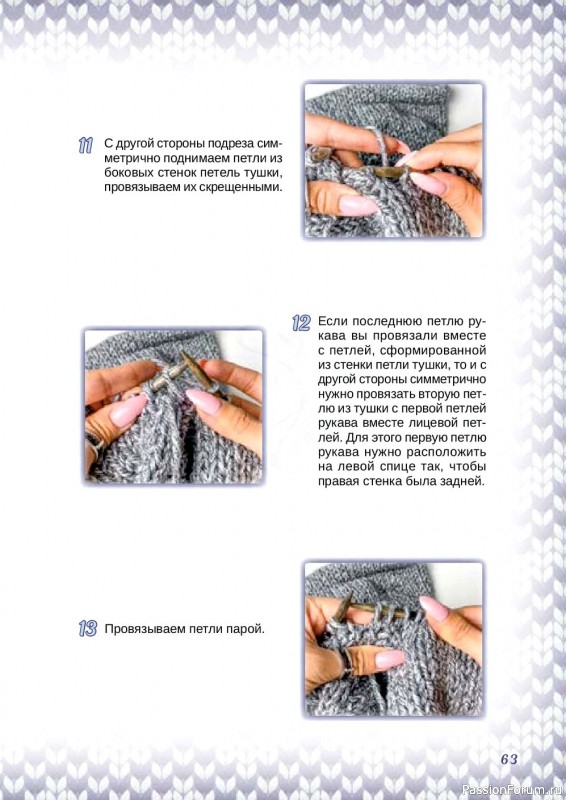 11 С другой стороны подреза симметрично поднимаем петли из боковых стенок петель тушки, провязываем их скрещенными.

12 Если последнюю петлю рукава вы провязали вместе с петлей, сформированной из стенки петли тушки, то и с другой стороны симметрично нужно провязать вторую петлю из тушки с первой петлей рукава вместе лицевой петлей. Для этого первую петлю рукава нужно расположить на левой спице так, чтобы правая стенка была задней.

13 Провязываем петли парой.

63

PassionForum.ru