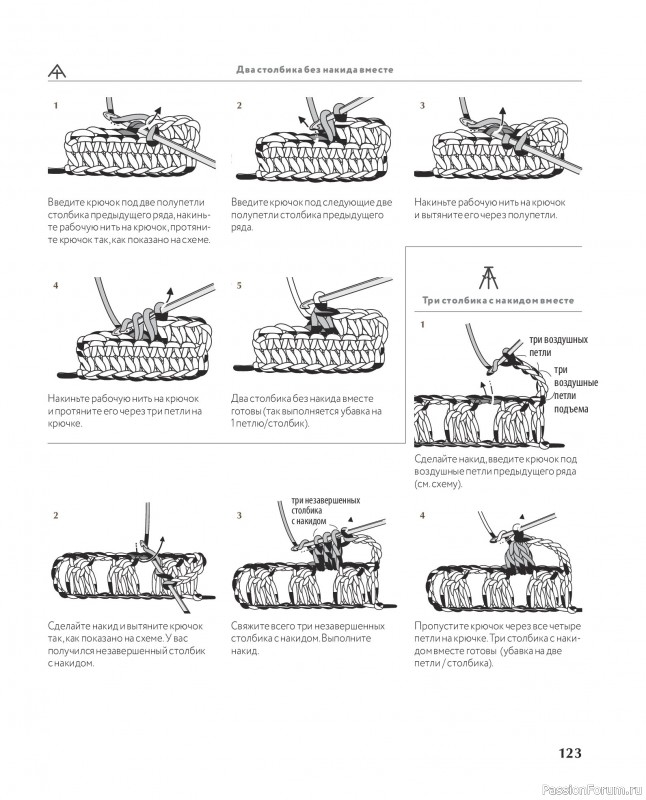 Два столбика без накида вместе

1

Введите крючок под две полупетли столбика предыдущего ряда, накиньте рабочую нить на крючок, протяните крючок так, как показано на схеме.

2

Введите крючок под следующие две полупетли столбика предыдущего ряда.

3

Накиньте рабочую нить на крючок и вытяните его через полупетли.

4

Накиньте рабочую нить на крючок и протяните его через три петли на крючке.

5

Два столбика без накида вместе готовы (так выполняется убавка на 1 петлю/столбик).

Три столбика с накидом вместе

1

три воздушных петли

три воздушные петли подъема

Сделайте накид, введите крючок под воздушные петли предыдущего ряда (см. схему).

2

Сделайте накид и вытяните крючок так, как показано на схеме. У вас получился незавершенный столбик с накидом.

3

три незавершенных столбика с накидом

Свяжите всего три незавершенных столбика с накидом. Выполните накид.

4

Пропустите крючок через все четыре петли на крючке. Три столбика с накидом вместе готовы (убавка на две петли / столбика).

123

PassionForum.ru