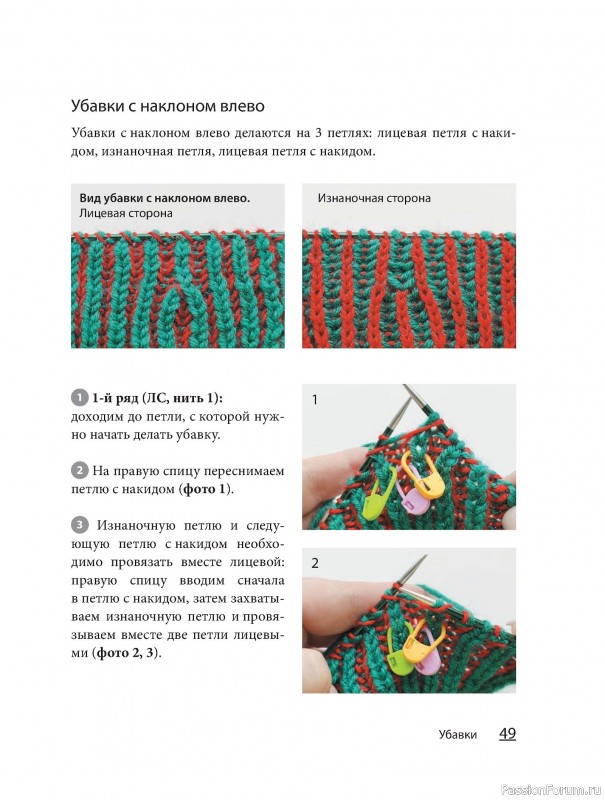 Убавки с наклоном влево

Убавки с наклоном влево делаются на 3 петлях: лицевая петля с накидом, изнаночная петля, лицевая петля с накидом.

Вид убавки с наклоном влево. Лицевая сторона

Изнаночная сторона

1 1-й ряд (ЛС, нить 1): доходим до петли, с которой нужно начать делать убавку.

2 На правую спицу переснимаем петлю с накидом (фото 1).

3 Изнаночную петлю и следующую петлю с накидом необходимо провязать вместе лицевой: правую спицу вводим сначала в петлю с накидом, затем захватываем изнаночную петлю и провязываем вместе две петли лицевыми (фото 2, 3).

1

2

Убавки 49

PassionForum.ru