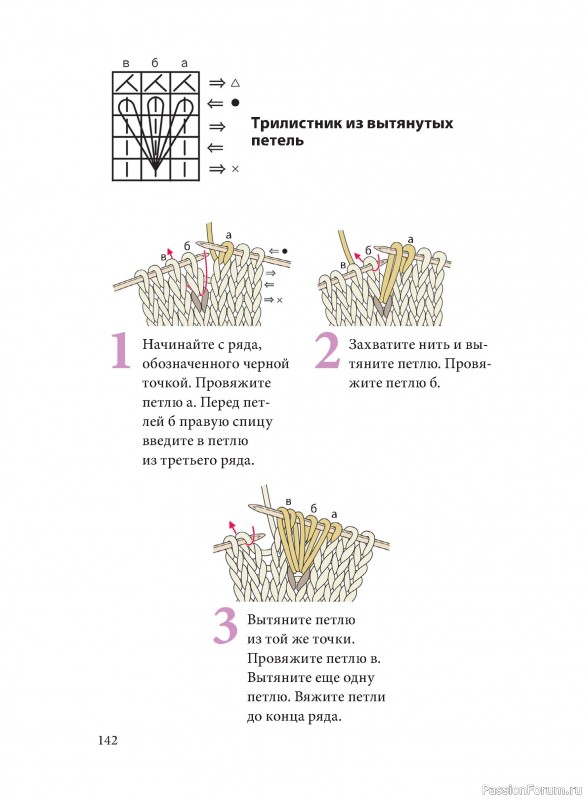 в б а

⇒ △
⇐ ●
⇒
⇐
⇒ ×

**Трилистник из вытянутых петель**

в б а

⇒ ●
⇒
⇐
⇒ ×

в б а

1 Начинайте с ряда, обозначенного черной точкой. Провяжите петлю а. Перед петлей б правую спицу введите в петлю из третьего ряда.

2 Захватите нить и вытяните петлю. Провяжите петлю б.

в б а

3 Вытяните петлю из той же точки. Провяжите петлю в. Вытяните еще одну петлю. Вяжите петли до конца ряда.

142

PassionForum.ru