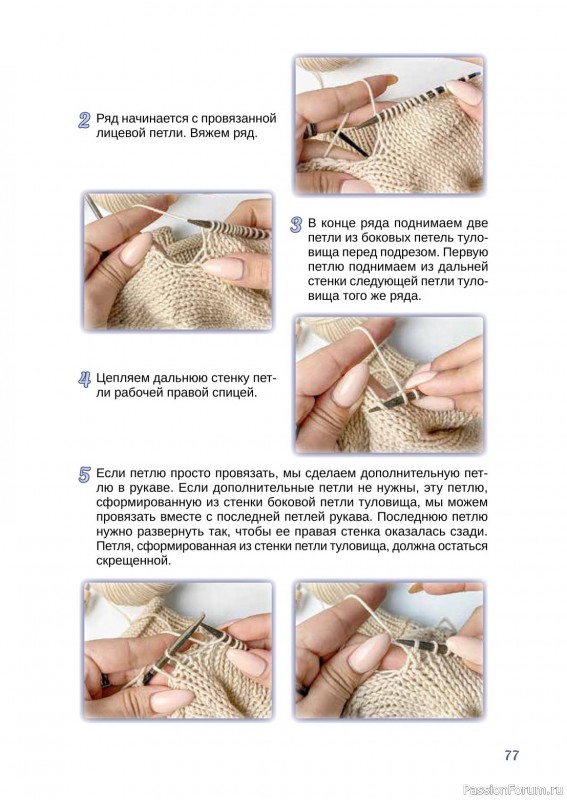 2 Ряд начинается с провязанной лицевой петли. Вяжем ряд.

3 В конце ряда поднимаем две петли из боковых петель туловища перед подрезом. Первую петлю поднимаем из дальней стенки следующей петли туловища того же ряда.

4 Цепляем дальнюю стенку петли рабочей правой спицей.

5 Если петлю просто провязать, мы сделаем дополнительную петлю в рукаве. Если дополнительные петли не нужны, эту петлю, сформированную из стенки боковой петли туловища, мы можем провязать вместе с последней петлей рукава. Последнюю петлю нужно развернуть так, чтобы ее правая стенка оказалась сзади. Петля, сформированная из стенки петли туловища, должна остаться скрещенной.

77

PassionForum.ru