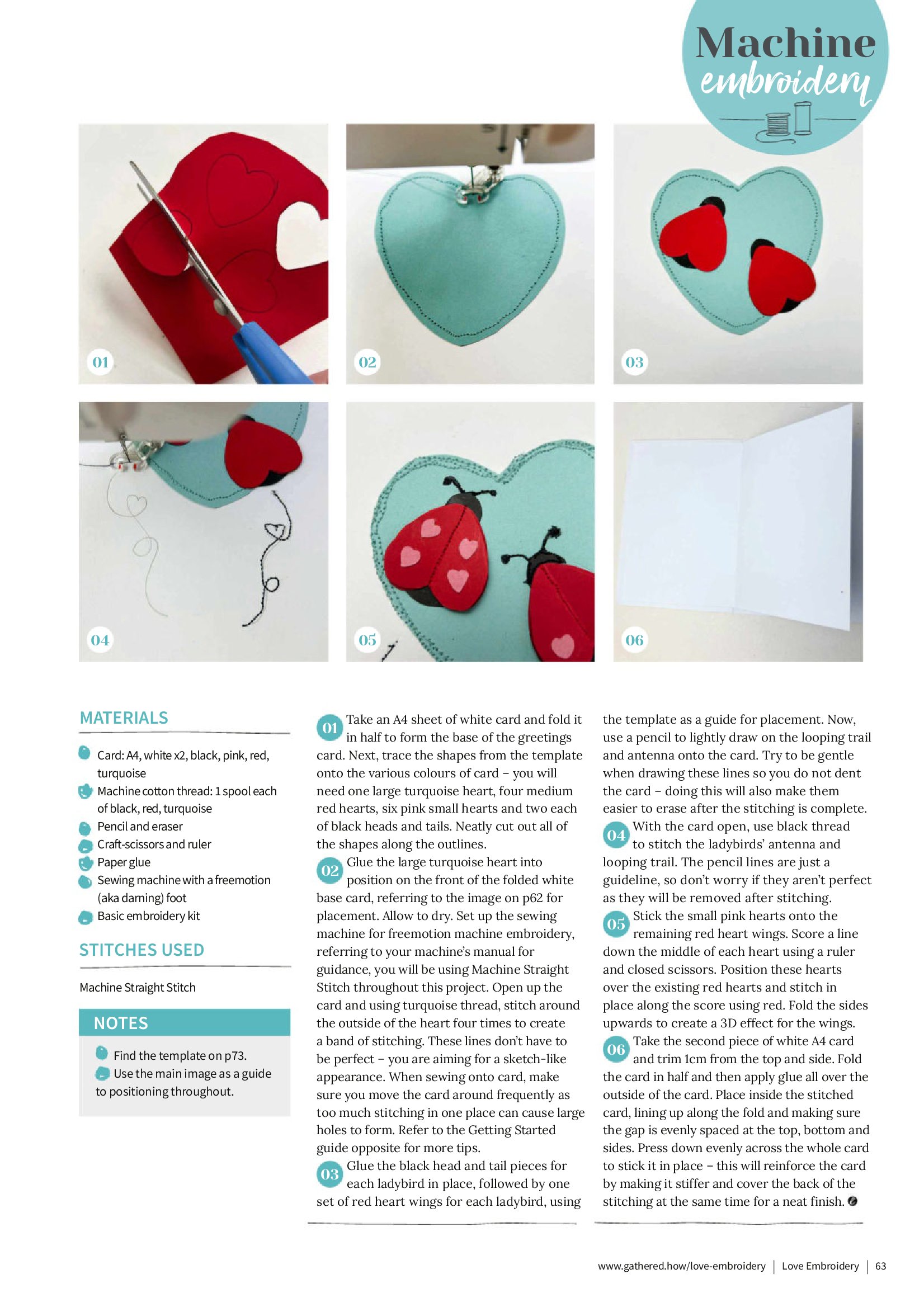 Machine
embroidery

01

02

03

04

05

06

MATERIALS

Card: A4, white x2, black, pink, red, turquoise
Machine cotton thread: 1 spool each of black, red, turquoise
Pencil and eraser
Craft-scissors and ruler
Paper glue
Sewing machine with a freemotion (aka darning) foot
Basic embroidery kit

STITCHES USED

Machine Straight Stitch

NOTES

Find the template on p73.
Use the main image as a guide to positioning throughout.

01 Take an A4 sheet of white card and fold it in half to form the base of the greetings card. Next, trace the shapes from the template onto the various colours of card – you will need one large turquoise heart, four medium red hearts, six pink small hearts and two each of black heads and tails. Neatly cut out all of the shapes along the outlines.

02 Glue the large turquoise heart into position on the front of the folded white base card, referring to the image on p62 for placement. Allow to dry. Set up the sewing machine for freemotion machine embroidery, referring to your machine's manual for guidance, you will be using Machine Straight Stitch throughout this project. Open up the card and using turquoise thread, stitch around the outside of the heart four times to create a band of stitching. These lines don't have to be perfect – you are aiming for a sketch-like appearance. When sewing onto card, make sure you move the card around frequently as too much stitching in one place can cause large holes to form. Refer to the Getting Started guide opposite for more tips.

03 Glue the black head and tail pieces for each ladybird in place, followed by one set of red heart wings for each ladybird, using the template as a guide for placement. Now, use a pencil to lightly draw on the looping trail and antenna onto the card. Try to be gentle when drawing these lines so you do not dent the card – doing this will also make them easier to erase after the stitching is complete.

04 With the card open, use black thread to stitch the ladybirds' antenna and looping trail. The pencil lines are just a guideline, so don't worry if they aren't perfect as they will be removed after stitching.

05 Stick the small pink hearts onto the remaining red heart wings. Score a line down the middle of each heart using a ruler and closed scissors. Position these hearts over the existing red hearts and stitch in place along the score using red. Fold the sides upwards to create a 3D effect for the wings.

06 Take the second piece of white A4 card and trim 1cm from the top and side. Fold the card in half and then apply glue all over the outside of the card. Place inside the stitched card, lining up along the fold and making sure the gap is evenly spaced at the top, bottom and sides. Press down evenly across the whole card to stick it in place – this will reinforce the card by making it stiffer and cover the back of the stitching at the same time for a neat finish.

www.gathered.how/love-embroidery | Love Embroidery | 63