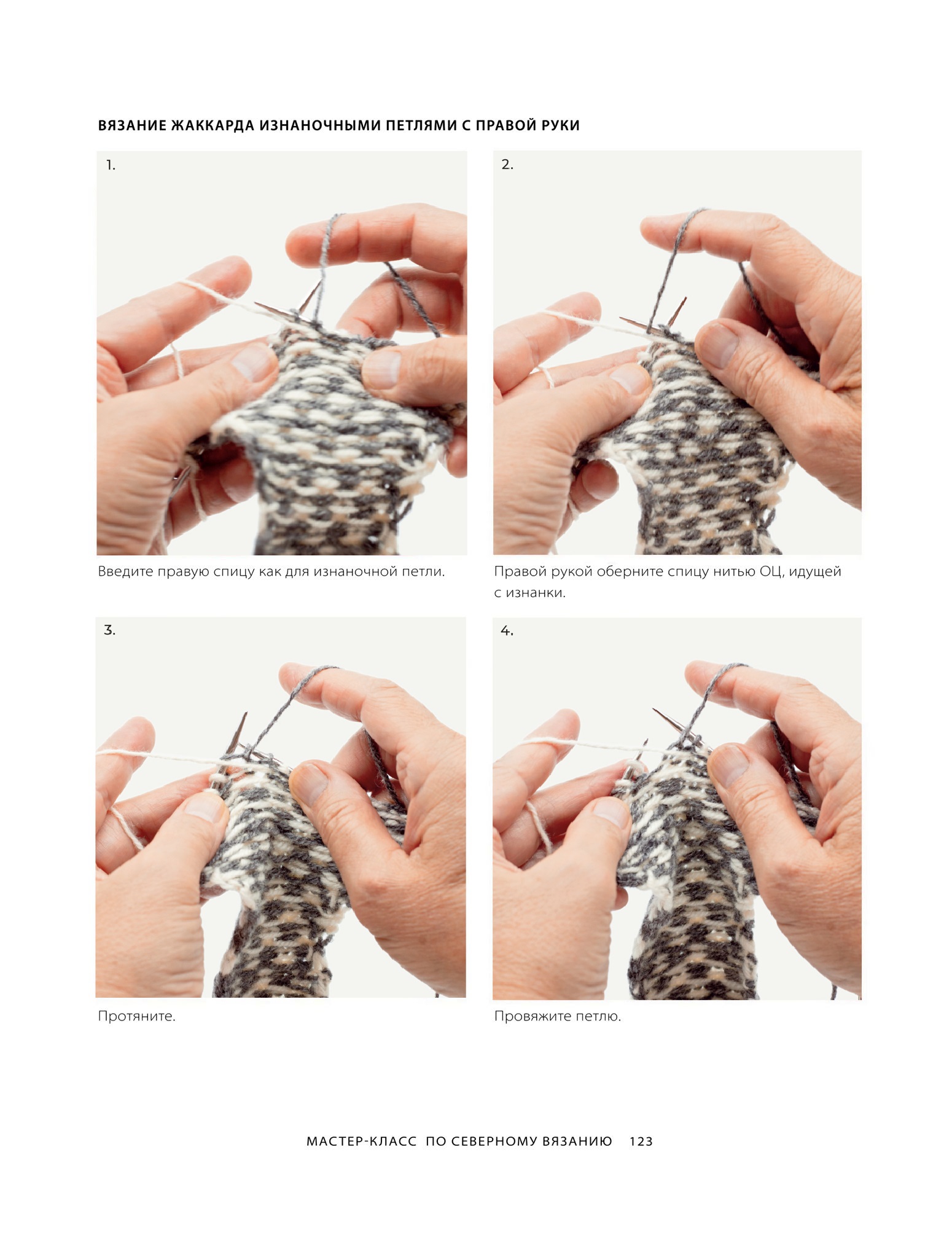 ВЯЗАНИЕ ЖАККАРДА ИЗНАНОЧНЫМИ ПЕТЛЯМИ С ПРАВОЙ РУКИ

1.

Введите правую спицу как для изнаночной петли.

2.

Правой рукой оберните спицу нитью ОЦ, идущей с изнанки.

3.

Протяните.

4.

Провяжите петлю.

МАСТЕР-КЛАСС ПО СЕВЕРНОМУ ВЯЗАНИЮ 123