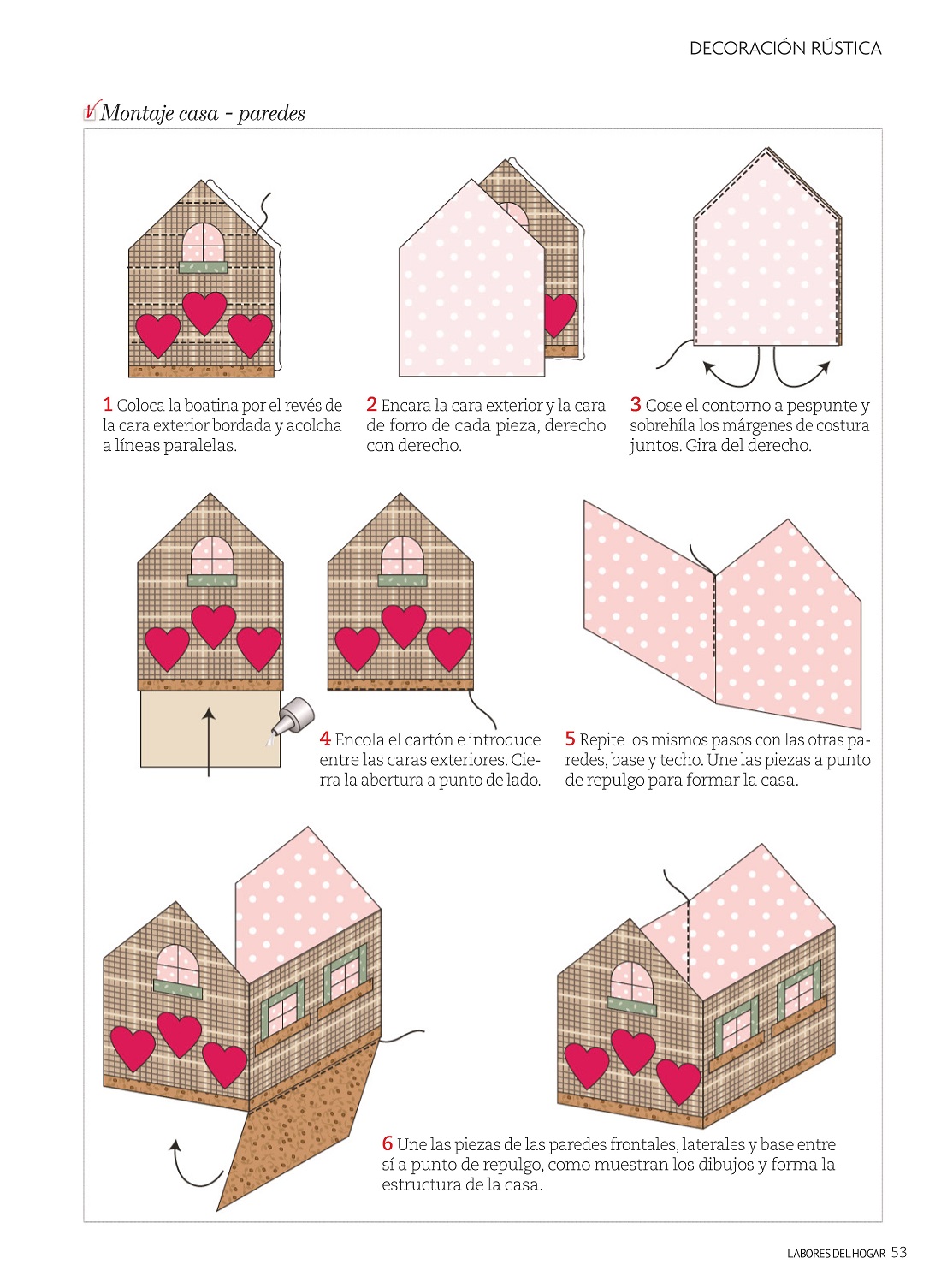 DECORACIÓN RÚSTICA

Montaje casa - paredes

1 Coloca la boatina por el revés de la cara exterior bordada y acolcha a líneas paralelas.

2 Encara la cara exterior y la cara de forro de cada pieza, derecho con derecho.

3 Cose el contorno a pespunte y sobrehíla los márgenes de costura juntos. Gira del derecho.

4 Encola el cartón e introduce entre las caras exteriores. Cierra la abertura a punto de lado.

5 Repite los mismos pasos con las otras paredes, base y techo. Une las piezas a punto de repulgo para formar la casa.

6 Une las piezas de las paredes frontales, laterales y base entre sí a punto de repulgo, como muestran los dibujos y forma la estructura de la casa.

LABORES DEL HOGAR 53