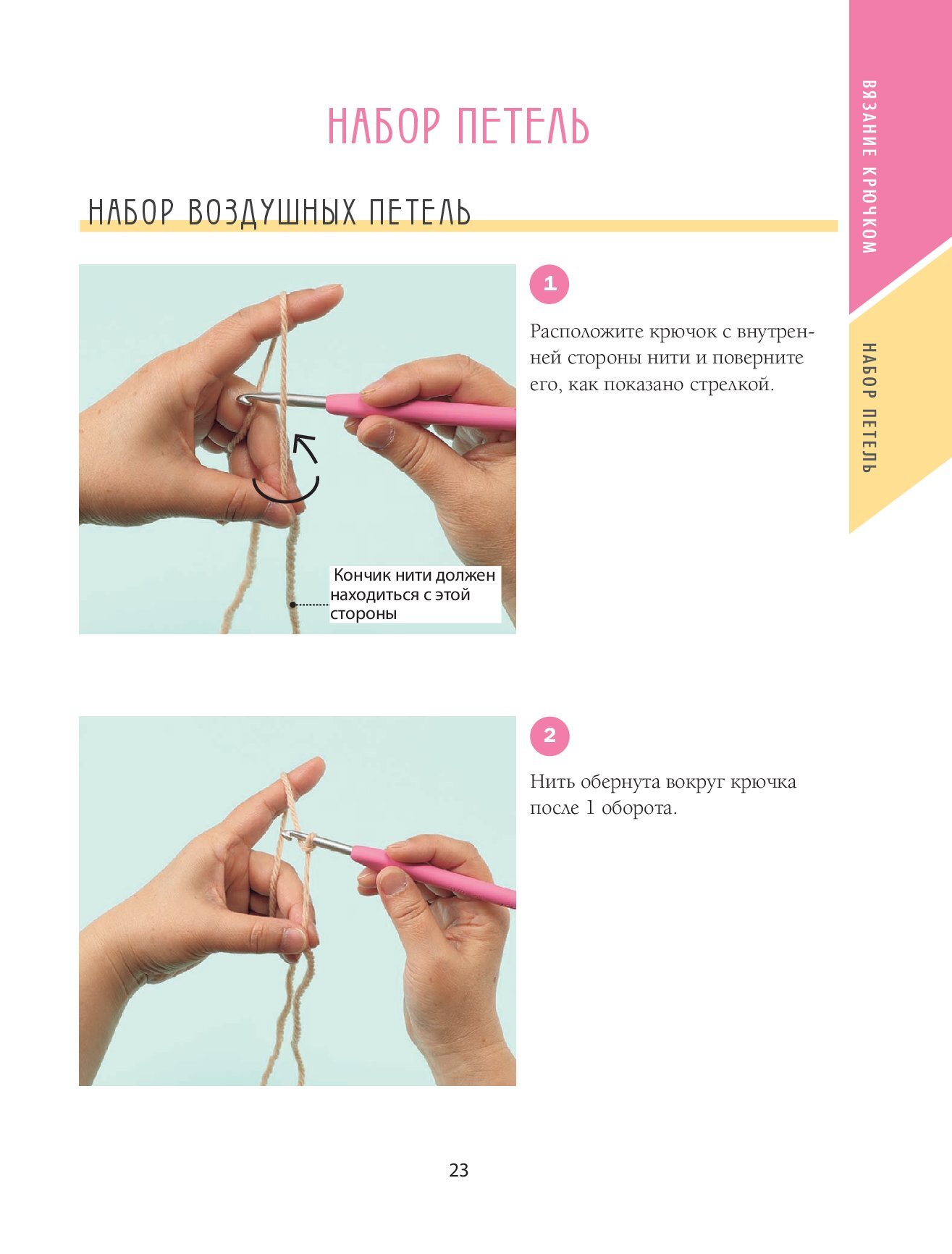 ВЯЗАНИЕ КРЮЧКОМ

НАБОР ПЕТЕЛЬ

НАБОР ПЕТЕЛЬ

НАБОР ВОЗДУШНЫХ ПЕТЕЛЬ

Кончик нити должен находиться с этой стороны

1

Расположите крючок с внутренней стороны нити и поверните его, как показано стрелкой.

2

Нить обернута вокруг крючка после 1 оборота.

23