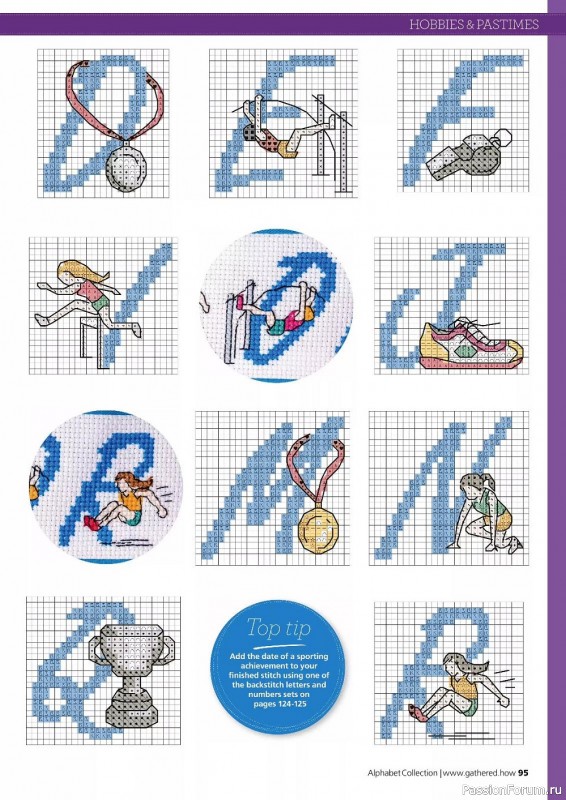 HOBBIES & PASTIMES

Top tip

Add the date of a sporting achievement to your finished stitch using one of the backstitch letters and numbers sets on pages 124-125

Alphabet Collection | www.gathered.how 95

PassionForum.ru