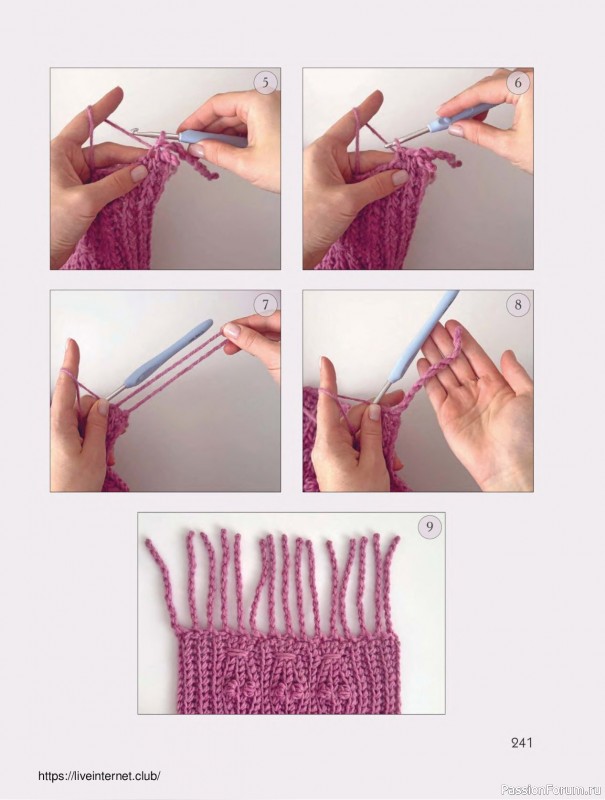 5

6

7

8

9

241

https://liveinternet.club/

PassionForum.ru