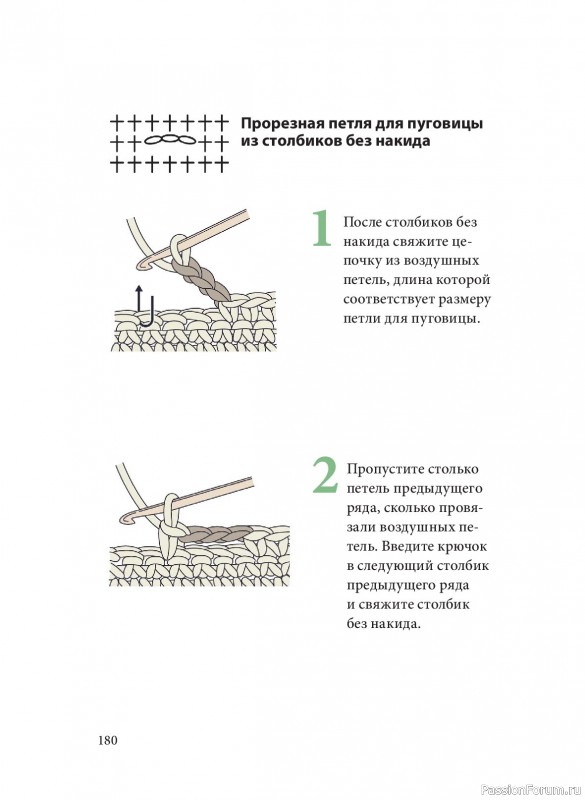 Прорезная петля для пуговицы из столбиков без накида

1 После столбиков без накида свяжите цепочку из воздушных петель, длина которой соответствует размеру петли для пуговицы.

2 Пропустите столько петель предыдущего ряда, сколько провязали воздушных петель. Введите крючок в следующий столбик предыдущего ряда и свяжите столбик без накида.

180

PassionForum.ru