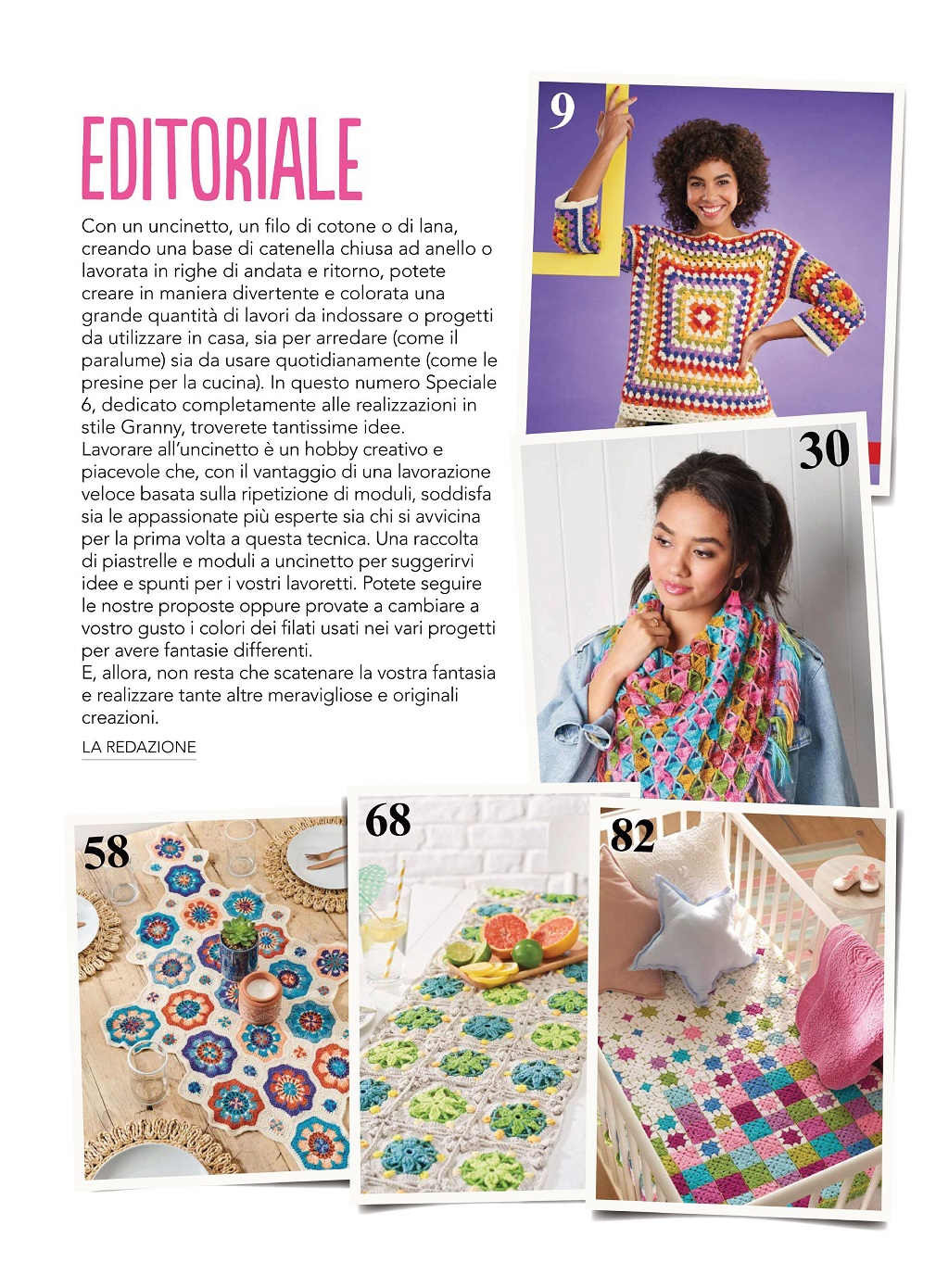 EDITORIALE

Con un uncinetto, un filo di cotone o di lana, creando una base di catenella chiusa ad anello o lavorata in righe di andata e ritorno, potete creare in maniera divertente e colorata una grande quantità di lavori da indossare o progetti da utilizzare in casa, sia per arredare (come il paralume) sia da usare quotidianamente (come le presine per la cucina). In questo numero Speciale 6, dedicato completamente alle realizzazioni in stile Granny, troverete tantissime idee.
Lavorare all'uncinetto è un hobby creativo e piacevole che, con il vantaggio di una lavorazione veloce basata sulla ripetizione di moduli, soddisfa sia le appassionate più esperte sia chi si avvicina per la prima volta a questa tecnica. Una raccolta di piastrelle e moduli a uncinetto per suggerirvi idee e spunti per i vostri lavoretti. Potete seguire le nostre proposte oppure provate a cambiare a vostro gusto i colori dei filati usati nei vari progetti per avere fantasie differenti.
E, allora, non resta che scatenare la vostra fantasia e realizzare tante altre meravigliose e originali creazioni.

LA REDAZIONE

9

30

58

68

82