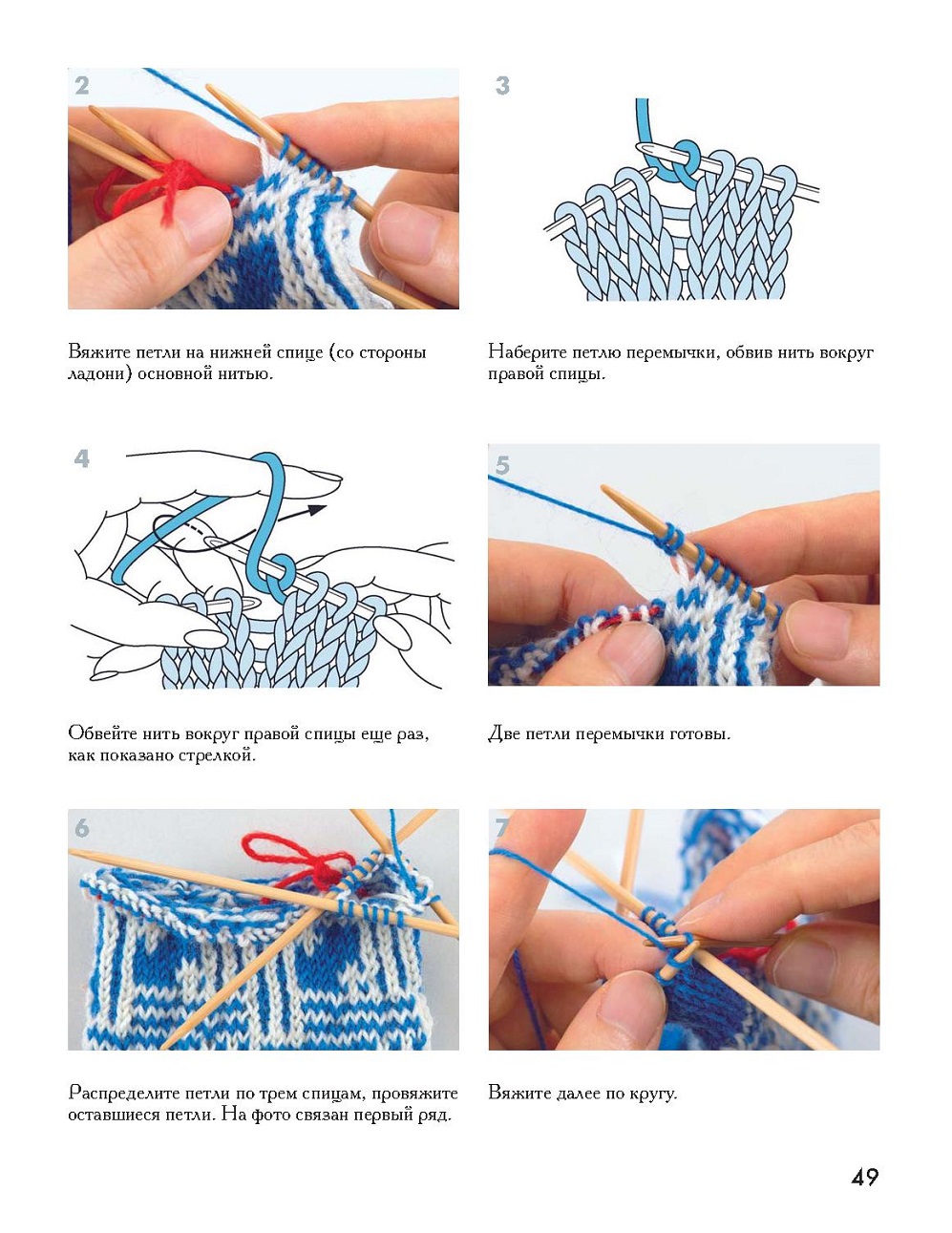 2

Вяжите петли на нижней спице (со стороны ладони) основной нитью.

3

Наберите петлю перемычки, обвив нить вокруг правой спицы.

4

Обвейте нить вокруг правой спицы еще раз, как показано стрелкой.

5

Две петли перемычки готовы.

6

Распределите петли по трем спицам, провяжите оставшиеся петли. На фото связан первый ряд.

7

Вяжите далее по кругу.

49