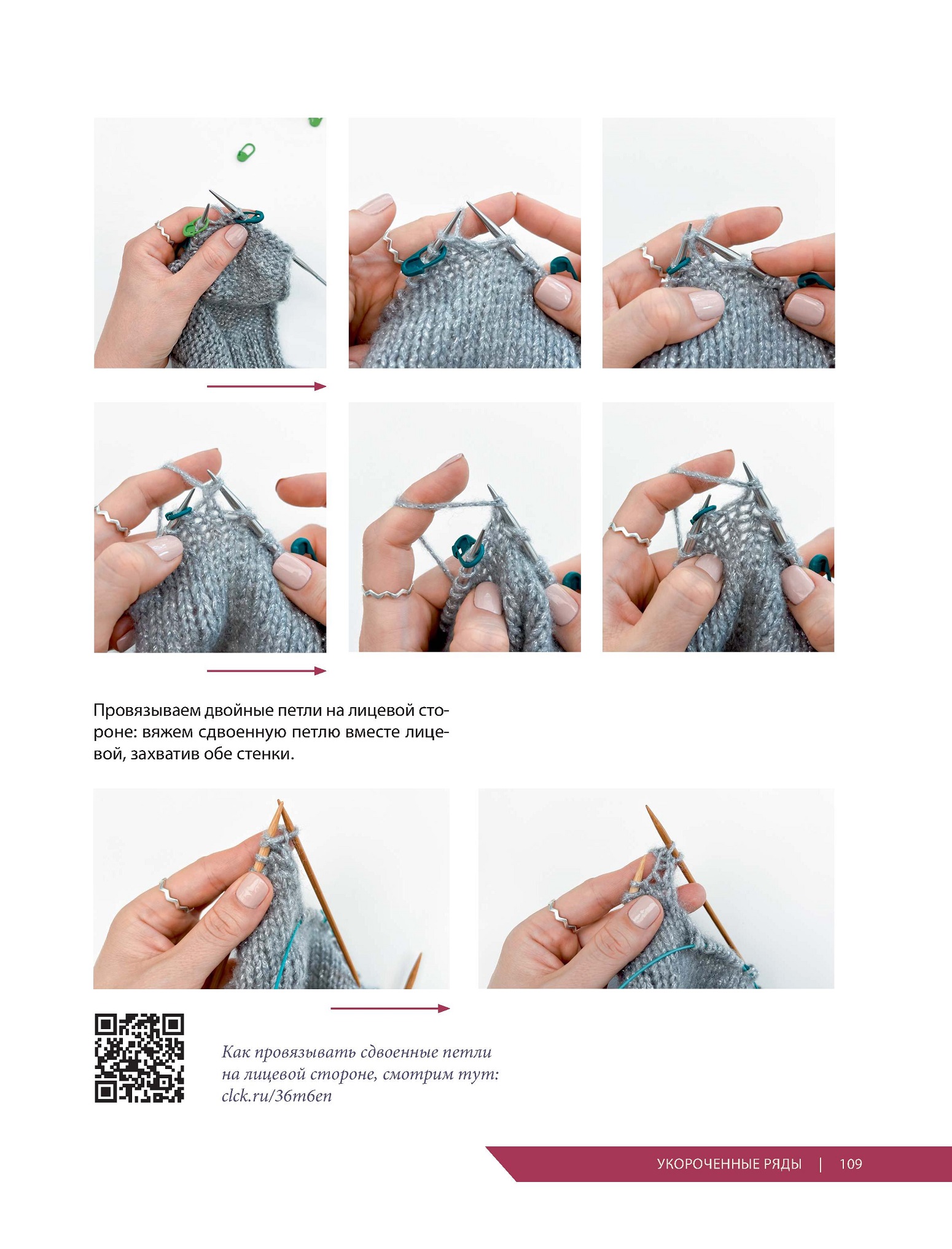 Провязываем двойные петли на лицевой стороне: вяжем сдвоенную петлю вместе лицевой, захватив обе стенки.

Как провязывать сдвоенные петли на лицевой стороне, смотрим тут: clck.ru/36m6en

УКОРОЧЕННЫЕ РЯДЫ | 109