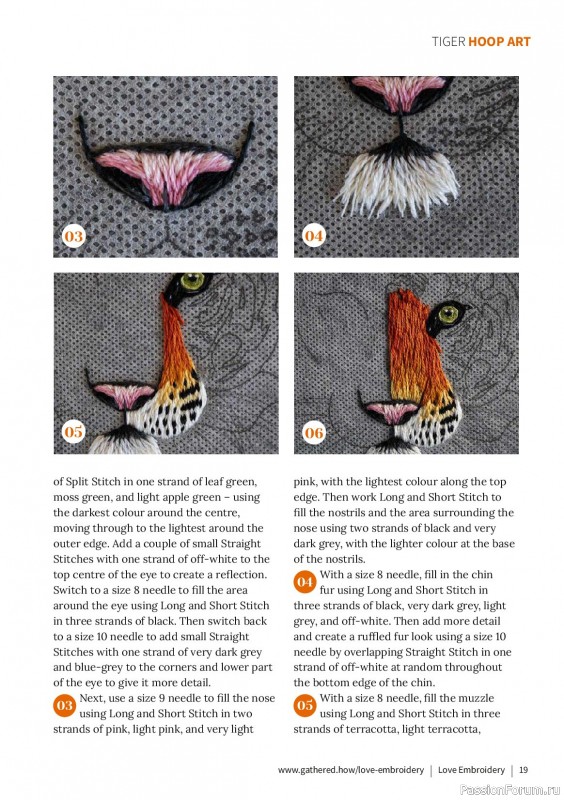 TIGER HOOP ART

03

04

05

06

of Split Stitch in one strand of leaf green, moss green, and light apple green – using the darkest colour around the centre, moving through to the lightest around the outer edge. Add a couple of small Straight Stitches with one strand of off-white to the top centre of the eye to create a reflection. Switch to a size 8 needle to fill the area around the eye using Long and Short Stitch in three strands of black. Then switch back to a size 10 needle to add small Straight Stitches with one strand of very dark grey and blue-grey to the corners and lower part of the eye to give it more detail.

03 Next, use a size 9 needle to fill the nose using Long and Short Stitch in two strands of pink, light pink, and very light pink, with the lightest colour along the top edge. Then work Long and Short Stitch to fill the nostrils and the area surrounding the nose using two strands of black and very dark grey, with the lighter colour at the base of the nostrils.

04 With a size 8 needle, fill in the chin fur using Long and Short Stitch in three strands of black, very dark grey, light grey, and off-white. Then add more detail and create a ruffled fur look using a size 10 needle by overlapping Straight Stitch in one strand of off-white at random throughout the bottom edge of the chin.

05 With a size 8 needle, fill the muzzle using Long and Short Stitch in three strands of terracotta, light terracotta,

www.gathered.how/love-embroidery | Love Embroidery | 19

PassionForum.ru