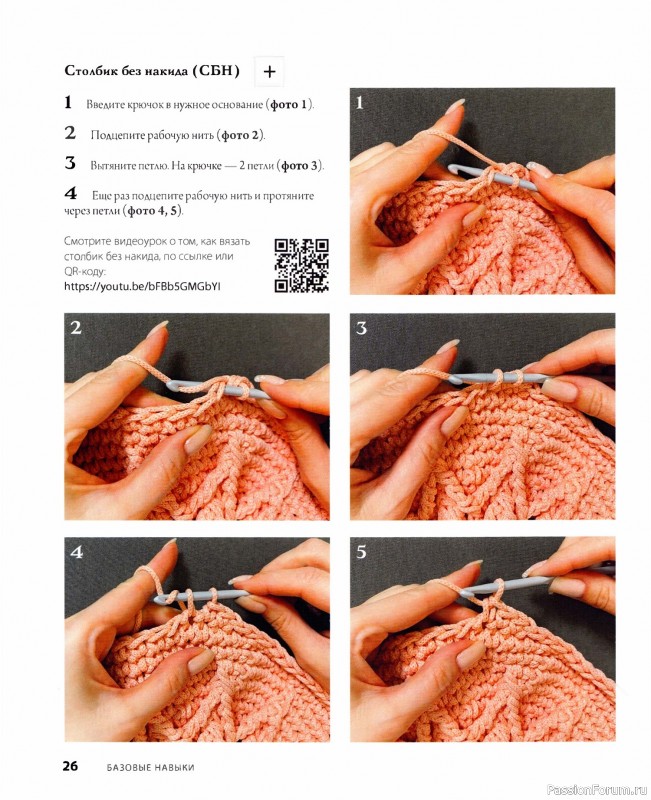 Столбик без накида (СБН) +

1 Введите крючок в нужное основание (фото 1).

2 Подцепите рабочую нить (фото 2).

3 Вытяните петлю. На крючке — 2 петли (фото 3).

4 Еще раз подцепите рабочую нить и протяните через петли (фото 4, 5).

Смотрите видеоурок о том, как вязать столбик без накида, по ссылке или QR-коду:
https://youtu.be/bFBb5GMGbYI

1

2

3

4

5

26 БАЗОВЫЕ НАВЫКИ

PassionForum.ru