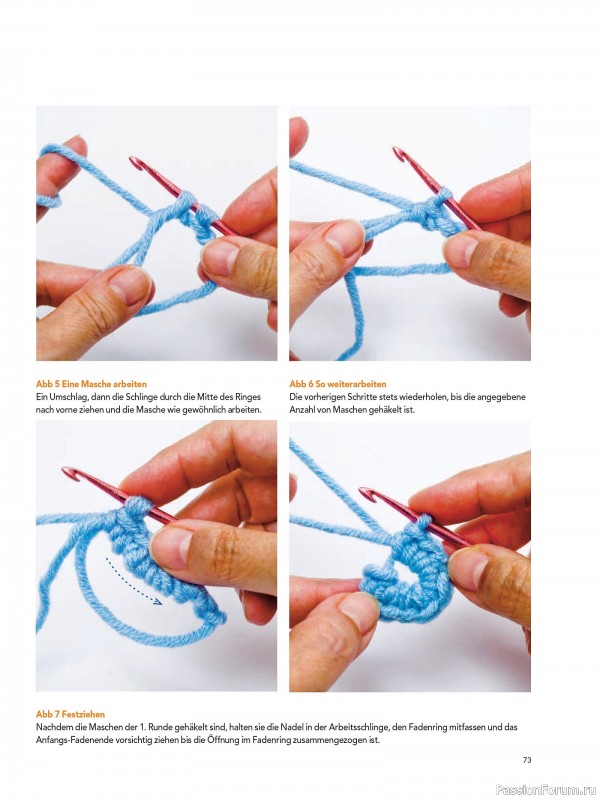 Abb 5 Eine Masche arbeiten
Ein Umschlag, dann die Schlinge durch die Mitte des Ringes nach vorne ziehen und die Masche wie gewöhnlich arbeiten.

Abb 6 So weiterarbeiten
Die vorherigen Schritte stets wiederholen, bis die angegebene Anzahl von Maschen gehäkelt ist.

Abb 7 Festziehen
Nachdem die Maschen der 1. Runde gehäkelt sind, halten sie die Nadel in der Arbeitsschlinge, den Fadenring mitfassen und das Anfangs-Fadenende vorsichtig ziehen bis die Öffnung im Fadenring zusammengezogen ist.

73

PassionForum.ru