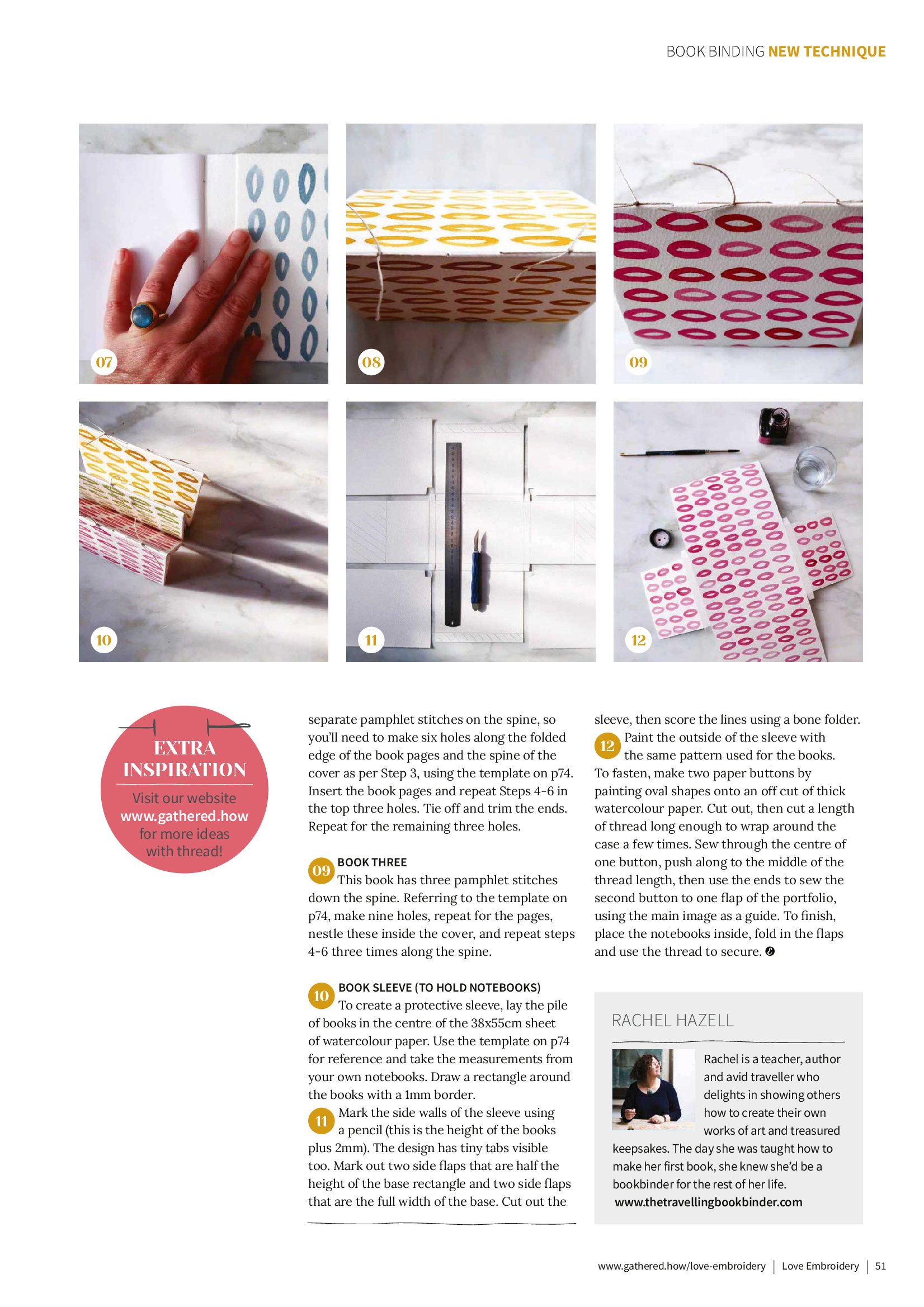 BOOK BINDING NEW TECHNIQUE

07

08

09

10

11

12

EXTRA INSPIRATION

Visit our website www.gathered.how for more ideas with thread!

separate pamphlet stitches on the spine, so you'll need to make six holes along the folded edge of the book pages and the spine of the cover as per Step 3, using the template on p74. Insert the book pages and repeat Steps 4-6 in the top three holes. Tie off and trim the ends. Repeat for the remaining three holes.

09 BOOK THREE
This book has three pamphlet stitches down the spine. Referring to the template on p74, make nine holes, repeat for the pages, nestle these inside the cover, and repeat steps 4-6 three times along the spine.

10 BOOK SLEEVE (TO HOLD NOTEBOOKS)
To create a protective sleeve, lay the pile of books in the centre of the 38x55cm sheet of watercolour paper. Use the template on p74 for reference and take the measurements from your own notebooks. Draw a rectangle around the books with a 1mm border.

11 Mark the side walls of the sleeve using a pencil (this is the height of the books plus 2mm). The design has tiny tabs visible too. Mark out two side flaps that are half the height of the base rectangle and two side flaps that are the full width of the base. Cut out the sleeve, then score the lines using a bone folder.

12 Paint the outside of the sleeve with the same pattern used for the books. To fasten, make two paper buttons by painting oval shapes onto an off cut of thick watercolour paper. Cut out, then cut a length of thread long enough to wrap around the case a few times. Sew through the centre of one button, push along to the middle of the thread length, then use the ends to sew the second button to one flap of the portfolio, using the main image as a guide. To finish, place the notebooks inside, fold in the flaps and use the thread to secure.

RACHEL HAZELL

Rachel is a teacher, author and avid traveller who delights in showing others how to create their own works of art and treasured keepsakes. The day she was taught how to make her first book, she knew she'd be a bookbinder for the rest of her life.
www.thetravellingbookbinder.com

www.gathered.how/love-embroidery | Love Embroidery | 51