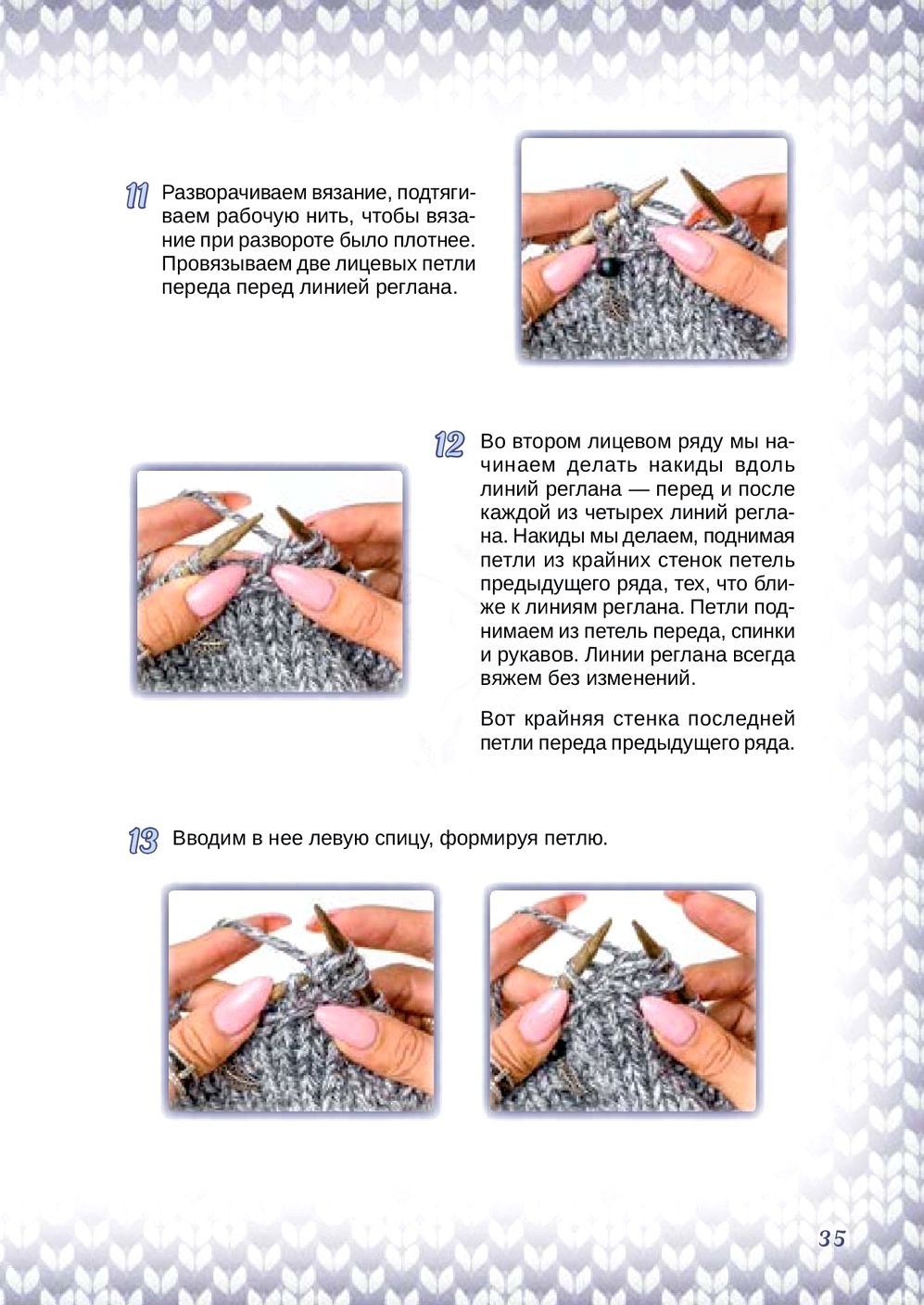 11 Разворачиваем вязание, подтягиваем рабочую нить, чтобы вязание при развороте было плотнее. Провязываем две лицевых петли переда перед линией реглана.

12 Во втором лицевом ряду мы начинаем делать накиды вдоль линий реглана — перед и после каждой из четырех линий реглана. Накиды мы делаем, поднимая петли из крайних стенок петель предыдущего ряда, тех, что ближе к линиям реглана. Петли поднимаем из петель переда, спинки и рукавов. Линии реглана всегда вяжем без изменений.

Вот крайняя стенка последней петли переда предыдущего ряда.

13 Вводим в нее левую спицу, формируя петлю.

35