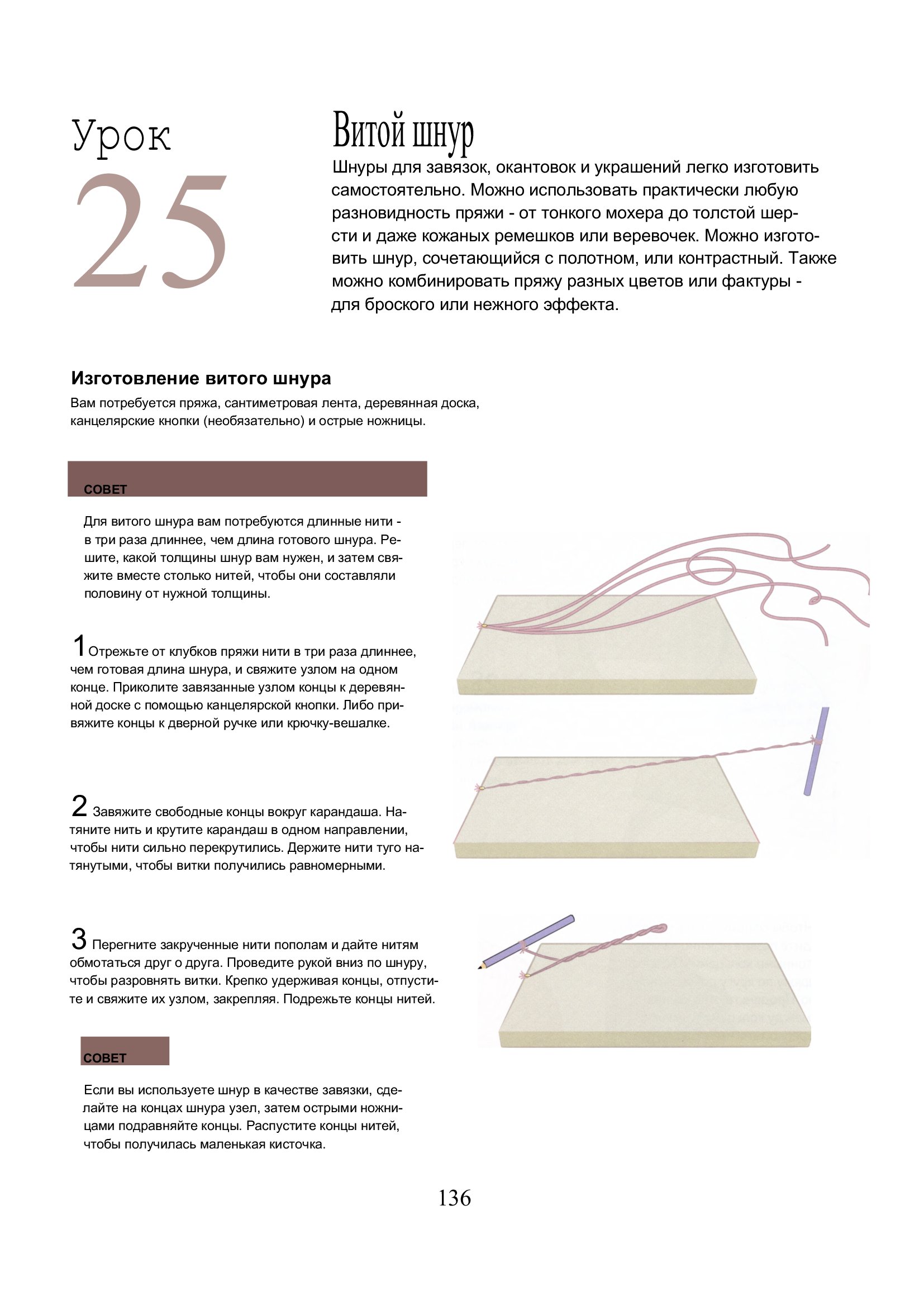 Урок
25

Витой шнур

Шнуры для завязок, окантовок и украшений легко изготовить самостоятельно. Можно использовать практически любую разновидность пряжи - от тонкого мохера до толстой шерсти и даже кожаных ремешков или веревочек. Можно изготовить шнур, сочетающийся с полотном, или контрастный. Также можно комбинировать пряжу разных цветов или фактуры - для броского или нежного эффекта.

Изготовление витого шнура

Вам потребуется пряжа, сантиметровая лента, деревянная доска, канцелярские кнопки (необязательно) и острые ножницы.

СОВЕТ

Для витого шнура вам потребуются длинные нити - в три раза длиннее, чем длина готового шнура. Решите, какой толщины шнур вам нужен, и затем свяжите вместе столько нитей, чтобы они составляли половину от нужной толщины.

1 Отрежьте от клубков пряжи нити в три раза длиннее, чем готовая длина шнура, и свяжите узлом на одном конце. Приколите завязанные узлом концы к деревянной доске с помощью канцелярской кнопки. Либо привяжите концы к дверной ручке или крючку-вешалке.

2 Завяжите свободные концы вокруг карандаша. Натяните нить и крутите карандаш в одном направлении, чтобы нити сильно перекрутились. Держите нити туго натянутыми, чтобы витки получились равномерными.

3 Перегните закрученные нити пополам и дайте нитям обмотаться друг о друга. Проведите рукой вниз по шнуру, чтобы разровнять витки. Крепко удерживая концы, отпустите и свяжите их узлом, закрепляя. Подрежьте концы нитей.

СОВЕТ

Если вы используете шнур в качестве завязки, сделайте на концах шнура узел, затем острыми ножницами подравняйте концы. Распустите концы нитей, чтобы получилась маленькая кисточка.

136