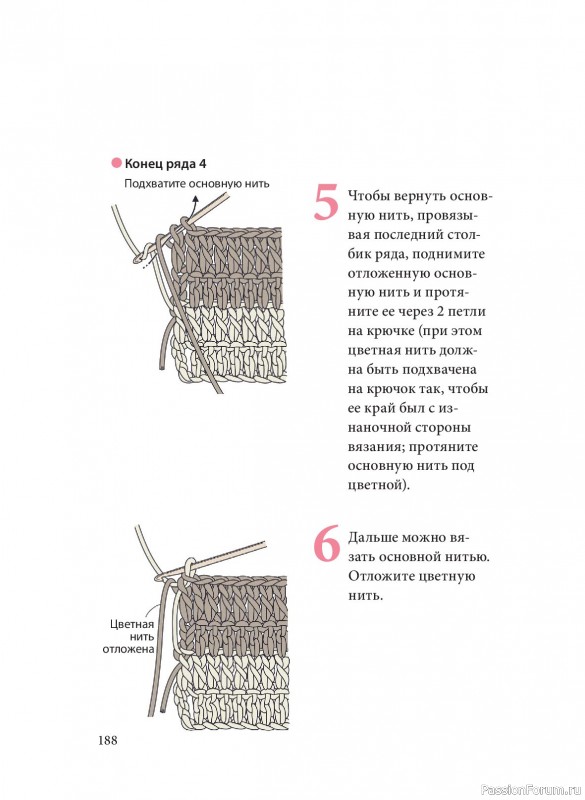 Конец ряда 4

Подхватите основную нить

5 Чтобы вернуть основную нить, провязывая последний столбик ряда, поднимите отложенную основную нить и протяните ее через 2 петли на крючке (при этом цветная нить должна быть подхвачена на крючок так, чтобы ее край был с изнаночной стороны вязания; протяните основную нить под цветной).

Цветная нить отложена

6 Дальше можно вязать основной нитью. Отложите цветную нить.

188

PassionForum.ru