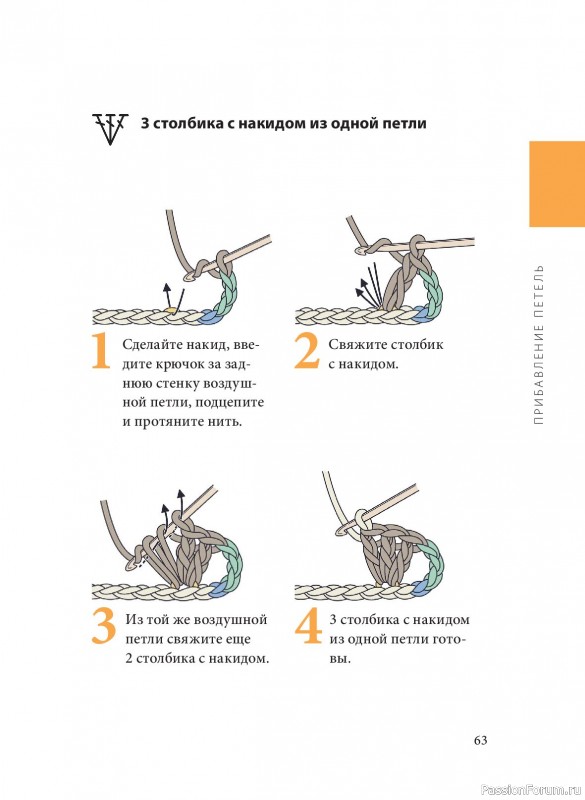 3 столбика с накидом из одной петли

ПРИБАВЛЕНИЕ ПЕТЕЛЬ

1 Сделайте накид, введите крючок за заднюю стенку воздушной петли, подцепите и протяните нить.

2 Свяжите столбик с накидом.

3 Из той же воздушной петли свяжите еще 2 столбика с накидом.

4 3 столбика с накидом из одной петли готовы.

63

PassionForum.ru