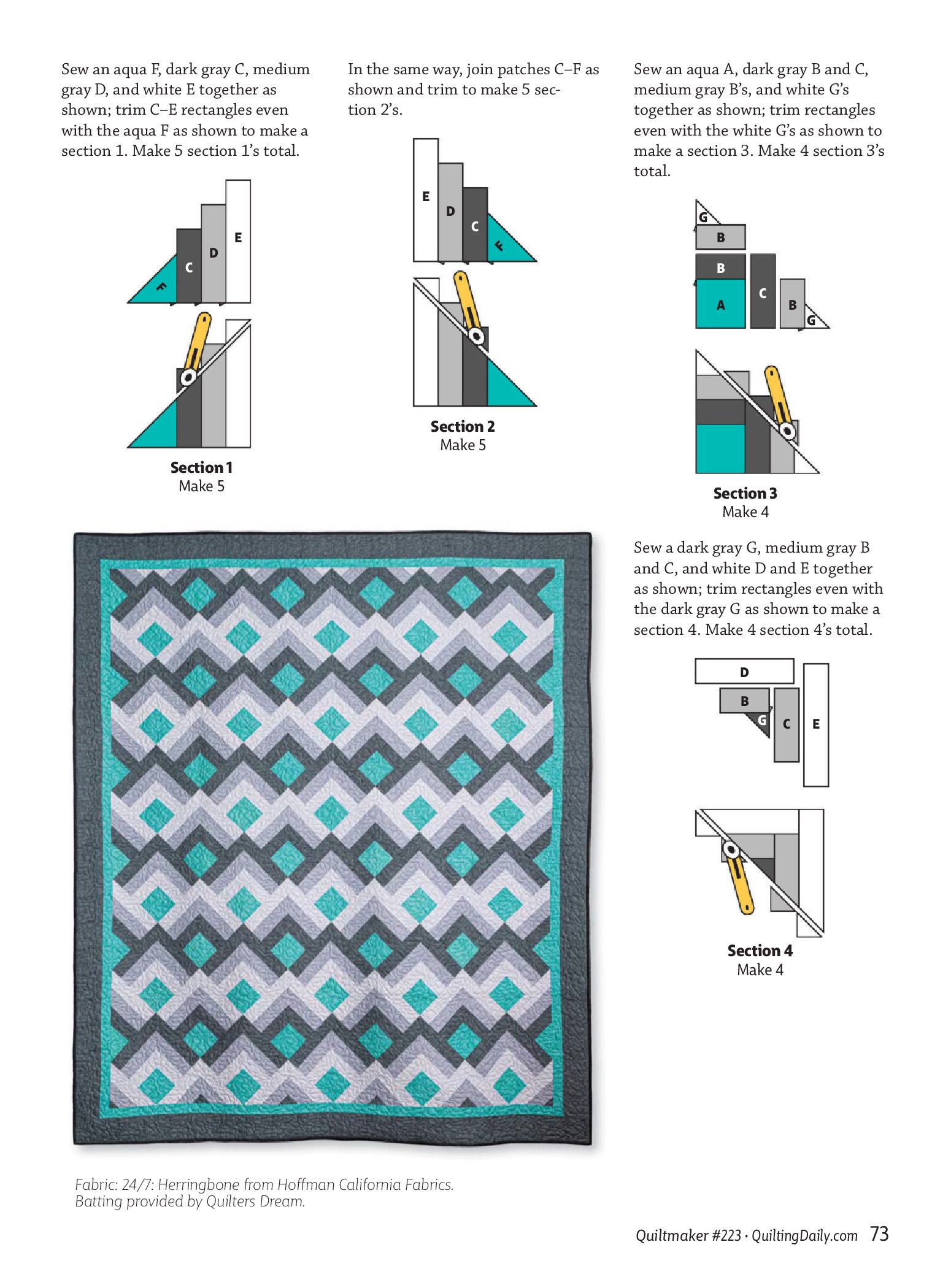 Sew an aqua F, dark gray C, medium gray D, and white E together as shown; trim C–E rectangles even with the aqua F as shown to make a section 1. Make 5 section 1's total.

F C D E

Section 1
Make 5

In the same way, join patches C–F as shown and trim to make 5 section 2's.

E D C F

Section 2
Make 5

Sew an aqua A, dark gray B and C, medium gray B's, and white G's together as shown; trim rectangles even with the white G's as shown to make a section 3. Make 4 section 3's total.

G B B A C B G

Section 3
Make 4

Sew a dark gray G, medium gray B and C, and white D and E together as shown; trim rectangles even with the dark gray G as shown to make a section 4. Make 4 section 4's total.

D B G C E

Section 4
Make 4

Fabric: 24/7: Herringbone from Hoffman California Fabrics.
Batting provided by Quilters Dream.

Quiltmaker #223 · QuiltingDaily.com 73