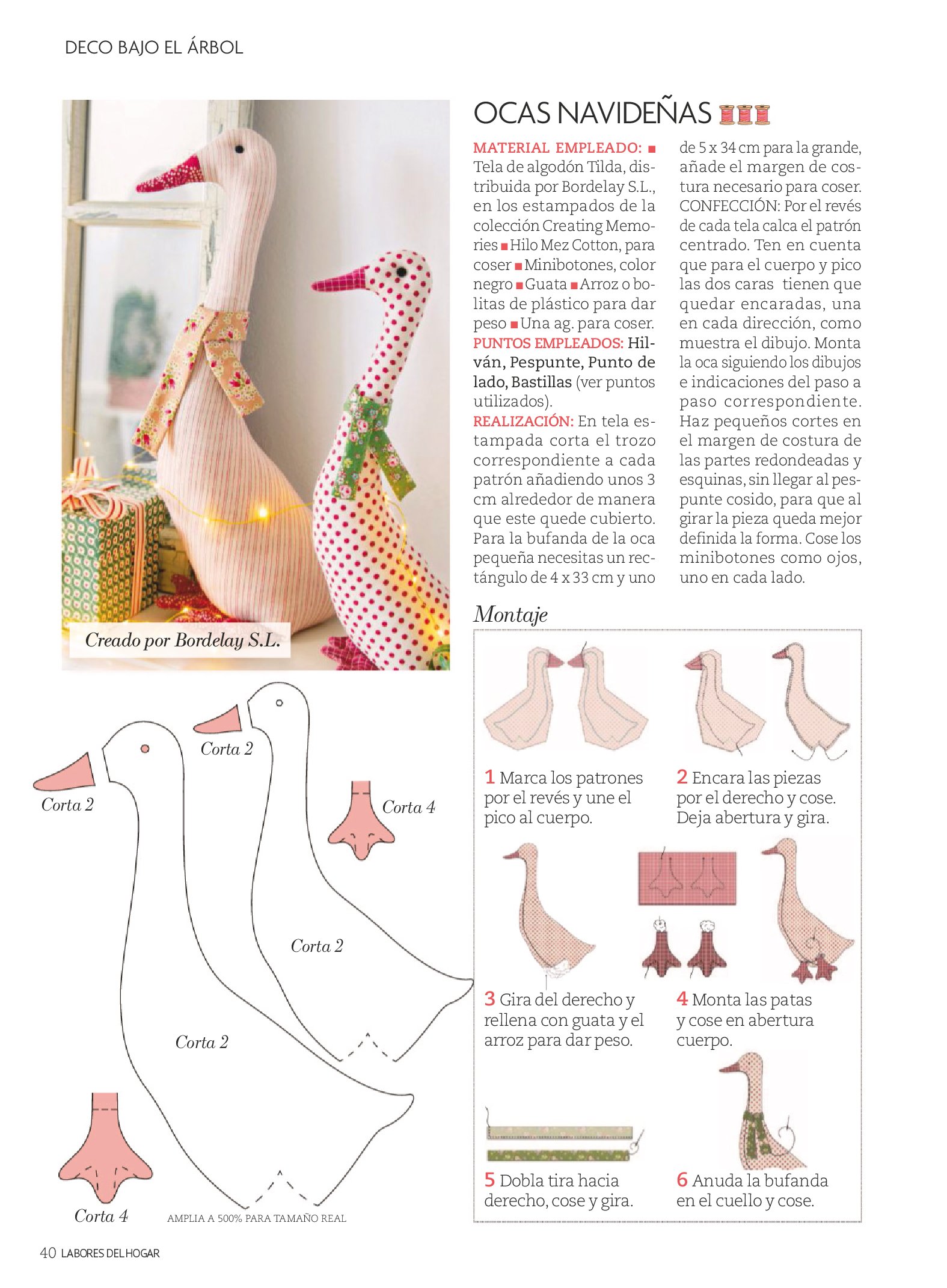 DECO BAJO EL ÁRBOL

Creado por Bordelay S.L.

OCAS NAVIDEÑAS

MATERIAL EMPLEADO: ■ Tela de algodón Tilda, distribuida por Bordelay S.L., en los estampados de la colección Creating Memories ■ Hilo Mez Cotton, para coser ■ Minibotones, color negro ■ Guata ■ Arroz o bolitas de plástico para dar peso ■ Una ag. para coser.
PUNTOS EMPLEADOS: Hilván, Pespunte, Punto de lado, Bastillas (ver puntos utilizados).
REALIZACIÓN: En tela estampada corta el trozo correspondiente a cada patrón añadiendo unos 3 cm alrededor de manera que este quede cubierto. Para la bufanda de la oca pequeña necesitas un rectángulo de 4 x 33 cm y uno de 5 x 34 cm para la grande, añade el margen de costura necesario para coser.
CONFECCIÓN: Por el revés de cada tela calca el patrón centrado. Ten en cuenta que para el cuerpo y pico las dos caras tienen que quedar encaradas, una en cada dirección, como muestra el dibujo. Monta la oca siguiendo los dibujos e indicaciones del paso a paso correspondiente. Haz pequeños cortes en el margen de costura de las partes redondeadas y esquinas, sin llegar al pespunte cosido, para que al girar la pieza queda mejor definida la forma. Cose los minibotones como ojos, uno en cada lado.

Montaje

1 Marca los patrones por el revés y une el pico al cuerpo.

2 Encara las piezas por el derecho y cose. Deja abertura y gira.

3 Gira del derecho y rellena con guata y el arroz para dar peso.

4 Monta las patas y cose en abertura cuerpo.

5 Dobla tira hacia derecho, cose y gira.

6 Anuda la bufanda en el cuello y cose.

Corta 2
Corta 2
Corta 4
Corta 2
Corta 2
Corta 4
AMPLIA A 500% PARA TAMAÑO REAL

40 LABORES DEL HOGAR