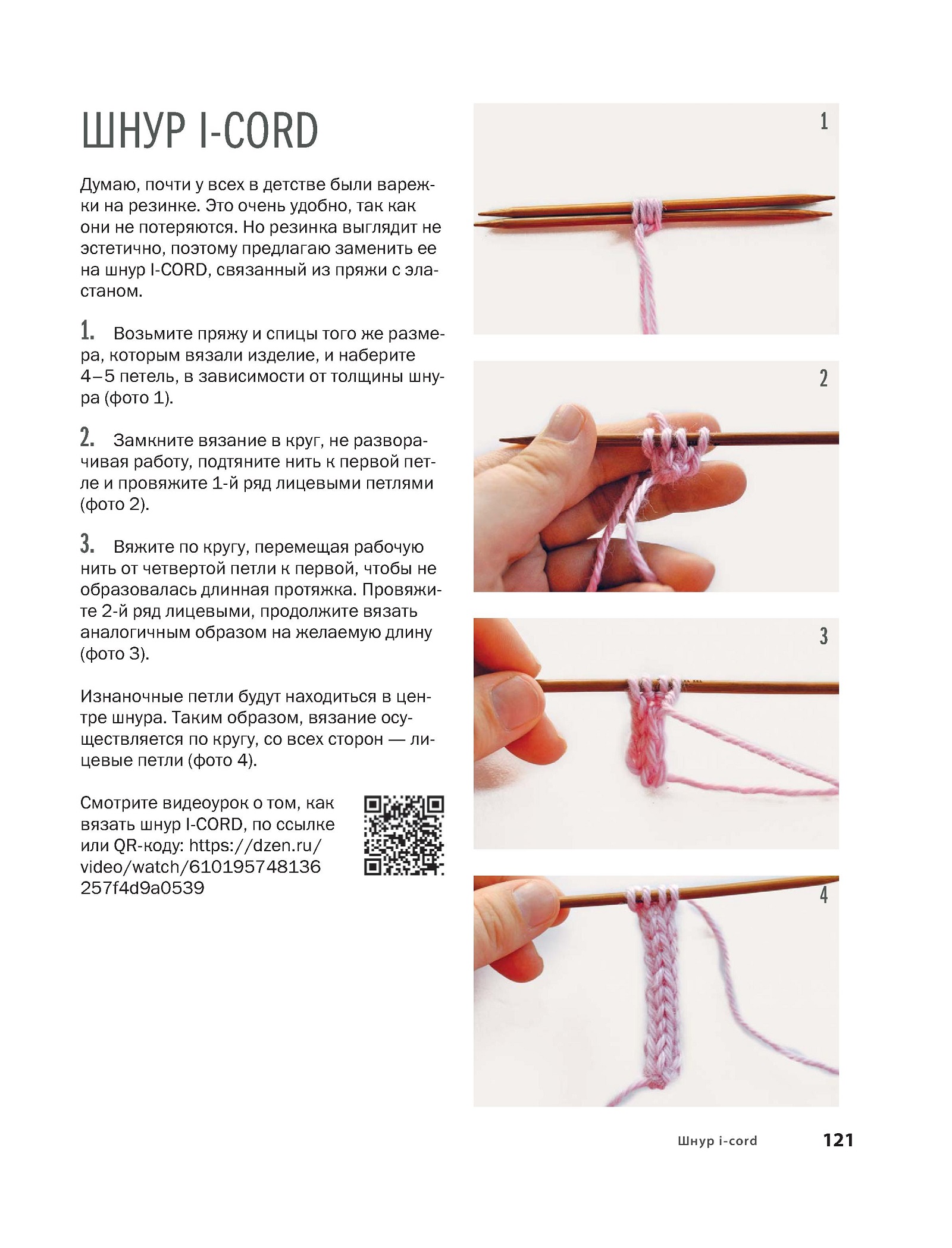 ШНУР I-CORD

Думаю, почти у всех в детстве были варежки на резинке. Это очень удобно, так как они не потеряются. Но резинка выглядит не эстетично, поэтому предлагаю заменить ее на шнур I-CORD, связанный из пряжи с эластаном.

1. Возьмите пряжу и спицы того же размера, которым вязали изделие, и наберите 4–5 петель, в зависимости от толщины шнура (фото 1).

2. Замкните вязание в круг, не разворачивая работу, подтяните нить к первой петле и провяжите 1-й ряд лицевыми петлями (фото 2).

3. Вяжите по кругу, перемещая рабочую нить от четвертой петли к первой, чтобы не образовалась длинная протяжка. Провяжите 2-й ряд лицевыми, продолжите вязать аналогичным образом на желаемую длину (фото 3).

Изнаночные петли будут находиться в центре шнура. Таким образом, вязание осуществляется по кругу, со всех сторон — лицевые петли (фото 4).

Смотрите видеоурок о том, как вязать шнур I-CORD, по ссылке или QR-коду: https://dzen.ru/video/watch/610195748136257f4d9a0539

1

2

3

4

Шнур i-cord 121