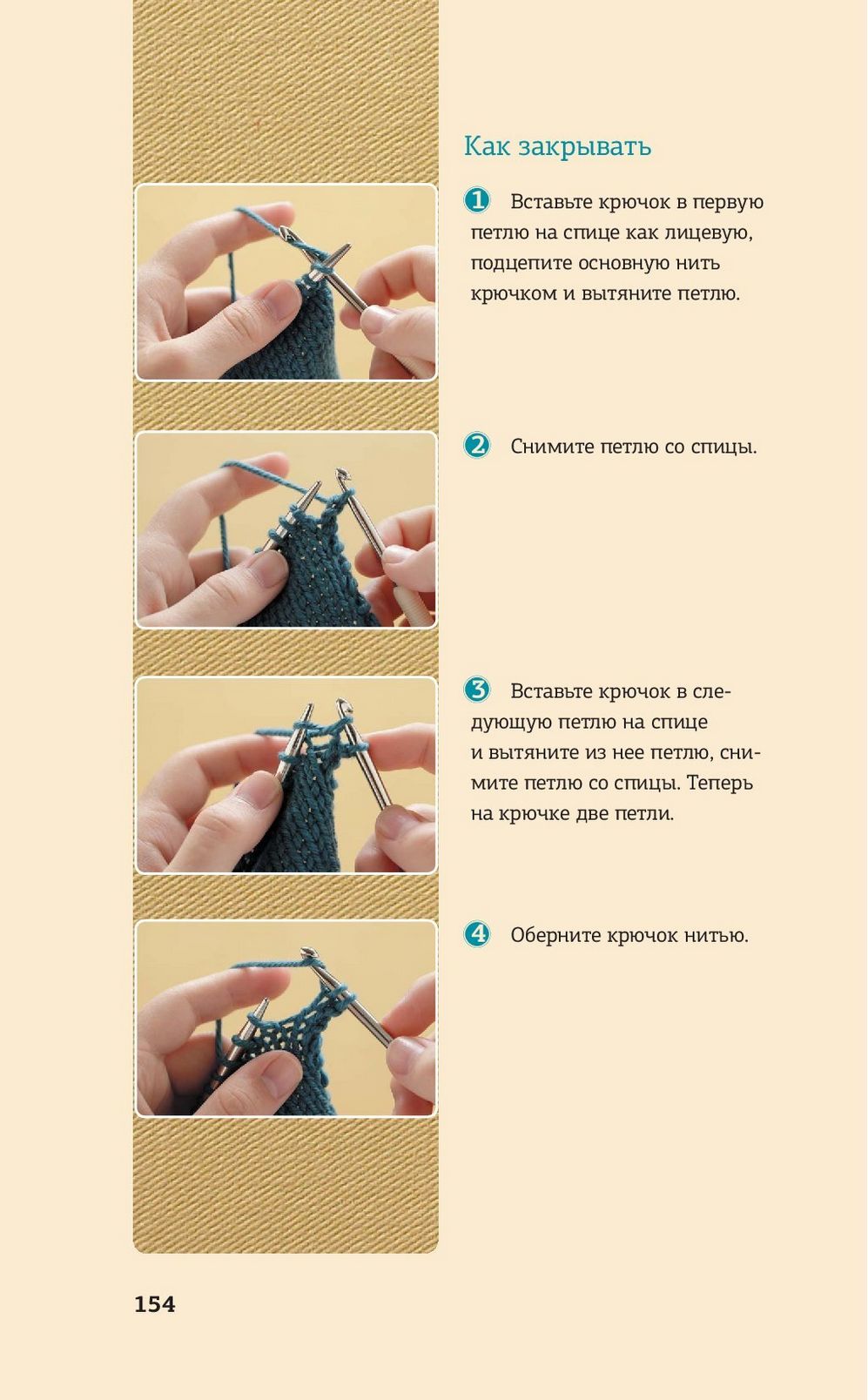 Как закрывать

1 Вставьте крючок в первую петлю на спице как лицевую, подцепите основную нить крючком и вытяните петлю.

2 Снимите петлю со спицы.

3 Вставьте крючок в следующую петлю на спице и вытяните из нее петлю, снимите петлю со спицы. Теперь на крючке две петли.

4 Оберните крючок нитью.

154