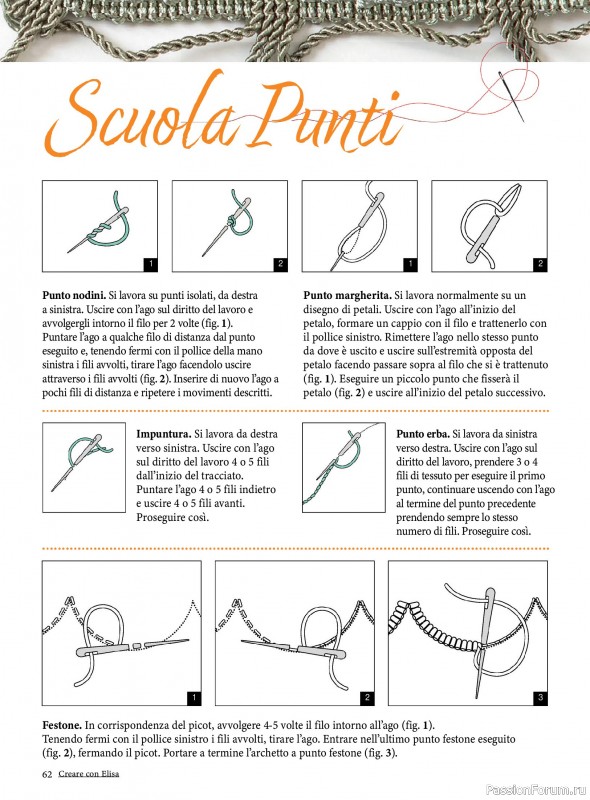 Scuola Punti

1

2

1

2

**Punto nodini.** Si lavora su punti isolati, da destra a sinistra. Uscire con l'ago sul diritto del lavoro e avvolgergli intorno il filo per 2 volte (fig. **1**). Puntare l'ago a qualche filo di distanza dal punto eseguito e, tenendo fermi con il pollice della mano sinistra i fili avvolti, tirare l'ago facendolo uscire attraverso i fili avvolti (fig. **2**). Inserire di nuovo l'ago a pochi fili di distanza e ripetere i movimenti descritti.

**Punto margherita.** Si lavora normalmente su un disegno di petali. Uscire con l'ago all'inizio del petalo, formare un cappio con il filo e trattenerlo con il pollice sinistro. Rimettere l'ago nello stesso punto da dove è uscito e uscire sull'estremità opposta del petalo facendo passare sopra al filo che si è trattenuto (fig. **1**). Eseguire un piccolo punto che fisserà il petalo (fig. **2**) e uscire all'inizio del petalo successivo.

**Impuntura.** Si lavora da destra verso sinistra. Uscire con l'ago sul diritto del lavoro 4 o 5 fili dall'inizio del tracciato. Puntare l'ago 4 o 5 fili indietro e uscire 4 o 5 fili avanti. Proseguire così.

**Punto erba.** Si lavora da sinistra verso destra. Uscire con l'ago sul diritto del lavoro, prendere 3 o 4 fili di tessuto per eseguire il primo punto, continuare uscendo con l'ago al termine del punto precedente prendendo sempre lo stesso numero di fili. Proseguire così.

1

2

3

**Festone.** In corrispondenza del picot, avvolgere 4-5 volte il filo intorno all'ago (fig. **1**). Tenendo fermi con il pollice sinistro i fili avvolti, tirare l'ago. Entrare nell'ultimo punto festone eseguito (fig. **2**), fermando il picot. Portare a termine l'archetto a punto festone (fig. **3**).

62 Creare con Elisa

PassionForum.ru