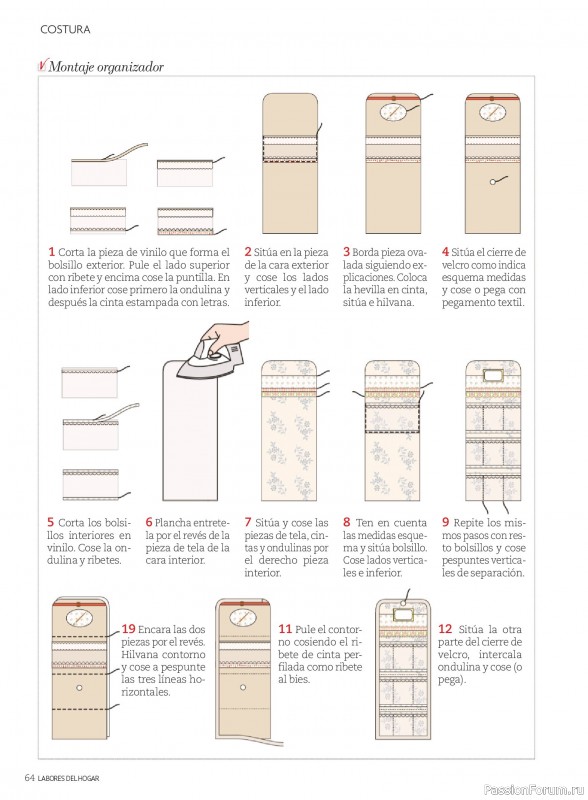 COSTURA

Montaje organizador

1 Corta la pieza de vinilo que forma el bolsillo exterior. Pule el lado superior con ribete y encima cose la puntilla. En lado inferior cose primero la ondulina y después la cinta estampada con letras.

2 Sitúa en la pieza de la cara exterior y cose los lados verticales y el lado inferior.

3 Borda pieza ovalada siguiendo explicaciones. Coloca la hevilla en cinta, sitúa e hilvana.

4 Sitúa el cierre de velcro como indica esquema medidas y cose o pega con pegamento textil.

5 Corta los bolsillos interiores en vinilo. Cose la ondulina y ribetes.

6 Plancha entretela por el revés de la pieza de tela de la cara interior.

7 Sitúa y cose las piezas de tela, cintas y ondulinas por el derecho pieza interior.

8 Ten en cuenta las medidas esquema y sitúa bolsillo. Cose lados verticales e inferior.

9 Repite los mismos pasos con resto bolsillos y cose pespuntes verticales de separación.

19 Encara las dos piezas por el revés. Hilvana contorno y cose a pespunte las tres líneas horizontales.

11 Pule el contorno cosiendo el ribete de cinta perfilada como ribete al bies.

12 Sitúa la otra parte del cierre de velcro, intercala ondulina y cose (o pega).

64 LABORES DEL HOGAR

PassionForum.ru