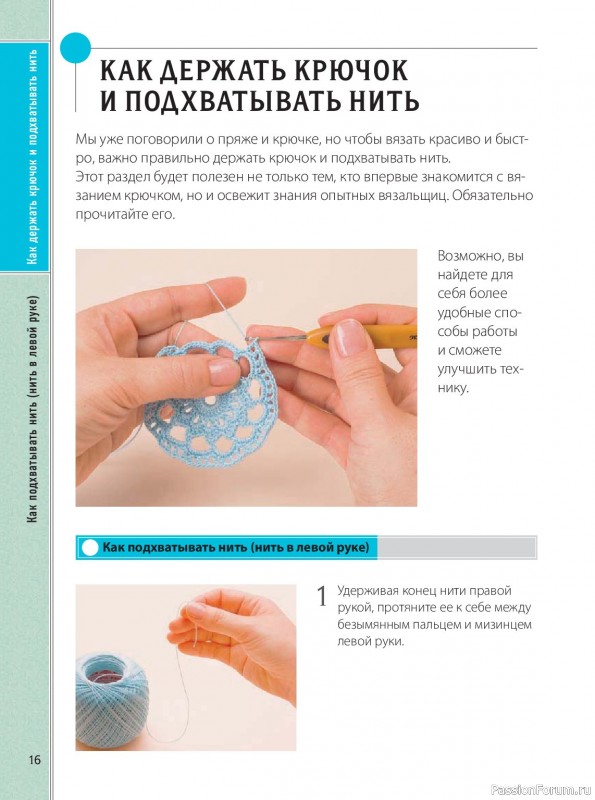 Как держать крючок и подхватывать нить

Как подхватывать нить (нить в левой руке)

КАК ДЕРЖАТЬ КРЮЧОК И ПОДХВАТЫВАТЬ НИТЬ

Мы уже поговорили о пряже и крючке, но чтобы вязать красиво и быстро, важно правильно держать крючок и подхватывать нить.
Этот раздел будет полезен не только тем, кто впервые знакомится с вязанием крючком, но и освежит знания опытных вязальщиц. Обязательно прочитайте его.

Возможно, вы найдете для себя более удобные способы работы и сможете улучшить технику.

Как подхватывать нить (нить в левой руке)

1 Удерживая конец нити правой рукой, протяните ее к себе между безымянным пальцем и мизинцем левой руки.

16

PassionForum.ru