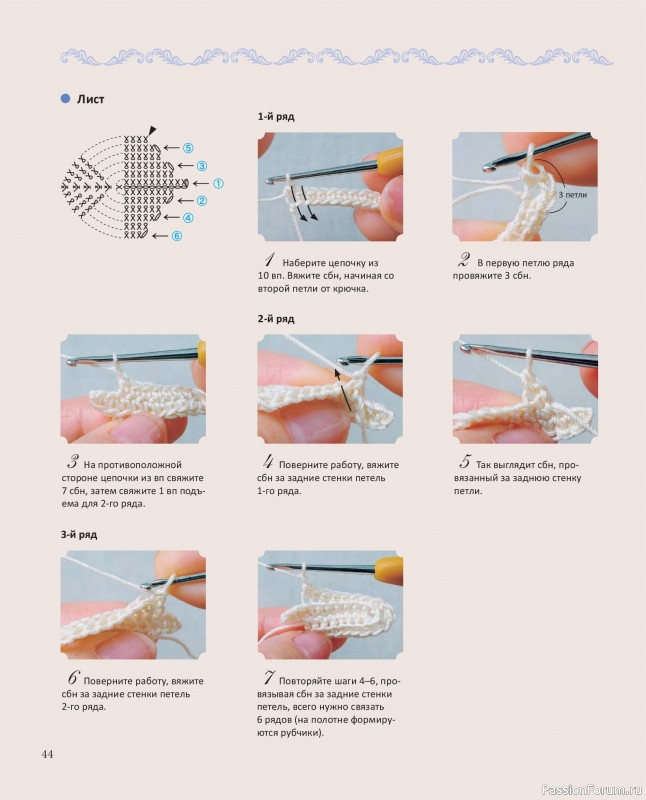 Лист

⑤
③
①
②
④
⑥

1-й ряд

3 петли

1 Наберите цепочку из 10 вп. Вяжите сбн, начиная со второй петли от крючка.

2 В первую петлю ряда провяжите 3 сбн.

2-й ряд

3 На противоположной стороне цепочки из вп свяжите 7 сбн, затем свяжите 1 вп подъема для 2-го ряда.

4 Поверните работу, вяжите сбн за задние стенки петель 1-го ряда.

5 Так выглядит сбн, провязанный за заднюю стенку петли.

3-й ряд

6 Поверните работу, вяжите сбн за задние стенки петель 2-го ряда.

7 Повторяйте шаги 4–6, провязывая сбн за задние стенки петель, всего нужно связать 6 рядов (на полотне формируются рубчики).

44

PassionForum.ru