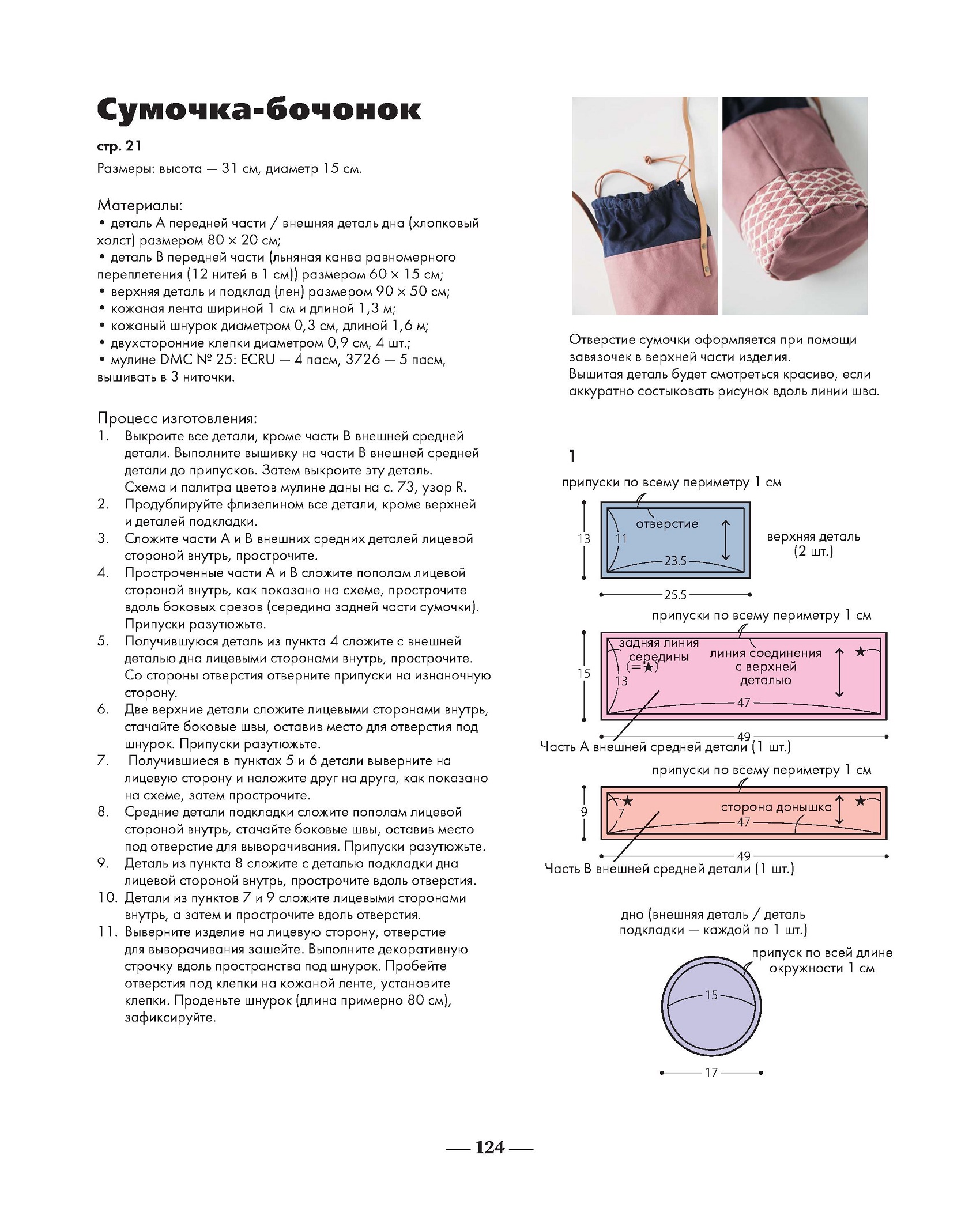 Сумочка-бочонок

стр. 21

Размеры: высота — 31 см, диаметр 15 см.

Материалы:
• деталь А передней части / внешняя деталь дна (хлопковый холст) размером 80 × 20 см;
• деталь В передней части (льняная канва равномерного переплетения (12 нитей в 1 см)) размером 60 × 15 см;
• верхняя деталь и подклад (лен) размером 90 × 50 см;
• кожаная лента шириной 1 см и длиной 1,3 м;
• кожаный шнурок диаметром 0,3 см, длиной 1,6 м;
• двухсторонние клепки диаметром 0,9 см, 4 шт.;
• мулине DMC № 25: ECRU — 4 пасм, 3726 — 5 пасм, вышивать в 3 ниточки.

Процесс изготовления:
1. Выкроите все детали, кроме части В внешней средней детали. Выполните вышивку на части В внешней средней детали до припусков. Затем выкроите эту деталь. Схема и палитра цветов мулине даны на с. 73, узор R.
2. Продублируйте флизелином все детали, кроме верхней и деталей подкладки.
3. Сложите части А и В внешних средних деталей лицевой стороной внутрь, прострочите.
4. Простроченные части А и В сложите пополам лицевой стороной внутрь, как показано на схеме, прострочите вдоль боковых срезов (середина задней части сумочки). Припуски разутюжьте.
5. Получившуюся деталь из пункта 4 сложите с внешней деталью дна лицевыми сторонами внутрь, прострочите. Со стороны отверстия отверните припуски на изнаночную сторону.
6. Две верхние детали сложите лицевыми сторонами внутрь, стачайте боковые швы, оставив место для отверстия под шнурок. Припуски разутюжьте.
7. Получившиеся в пунктах 5 и 6 детали выверните на лицевую сторону и наложите друг на друга, как показано на схеме, затем прострочите.
8. Средние детали подкладки сложите пополам лицевой стороной внутрь, стачайте боковые швы, оставив место под отверстие для выворачивания. Припуски разутюжьте.
9. Деталь из пункта 8 сложите с деталью подкладки дна лицевой стороной внутрь, прострочите вдоль отверстия.
10. Детали из пунктов 7 и 9 сложите лицевыми сторонами внутрь, а затем и прострочите вдоль отверстия.
11. Выверните изделие на лицевую сторону, отверстие для выворачивания зашейте. Выполните декоративную строчку вдоль пространства под шнурок. Пробейте отверстия под клепки на кожаной ленте, установите клепки. Проденьте шнурок (длина примерно 80 см), зафиксируйте.

Отверстие сумочки оформляется при помощи завязочек в верхней части изделия.
Вышитая деталь будет смотреться красиво, если аккуратно состыковать рисунок вдоль линии шва.

1

припуски по всему периметру 1 см
отверстие
13
11
23.5
25.5
верхняя деталь (2 шт.)

припуски по всему периметру 1 см
задняя линия середины (=★)
линия соединения с верхней деталью
★
15
13
47
49
Часть А внешней средней детали (1 шт.)

припуски по всему периметру 1 см
★
сторона донышка
★
9
7
47
49
Часть В внешней средней детали (1 шт.)

дно (внешняя деталь / деталь подкладки — каждой по 1 шт.)
припуск по всей длине окружности 1 см
15
17

— 124 —