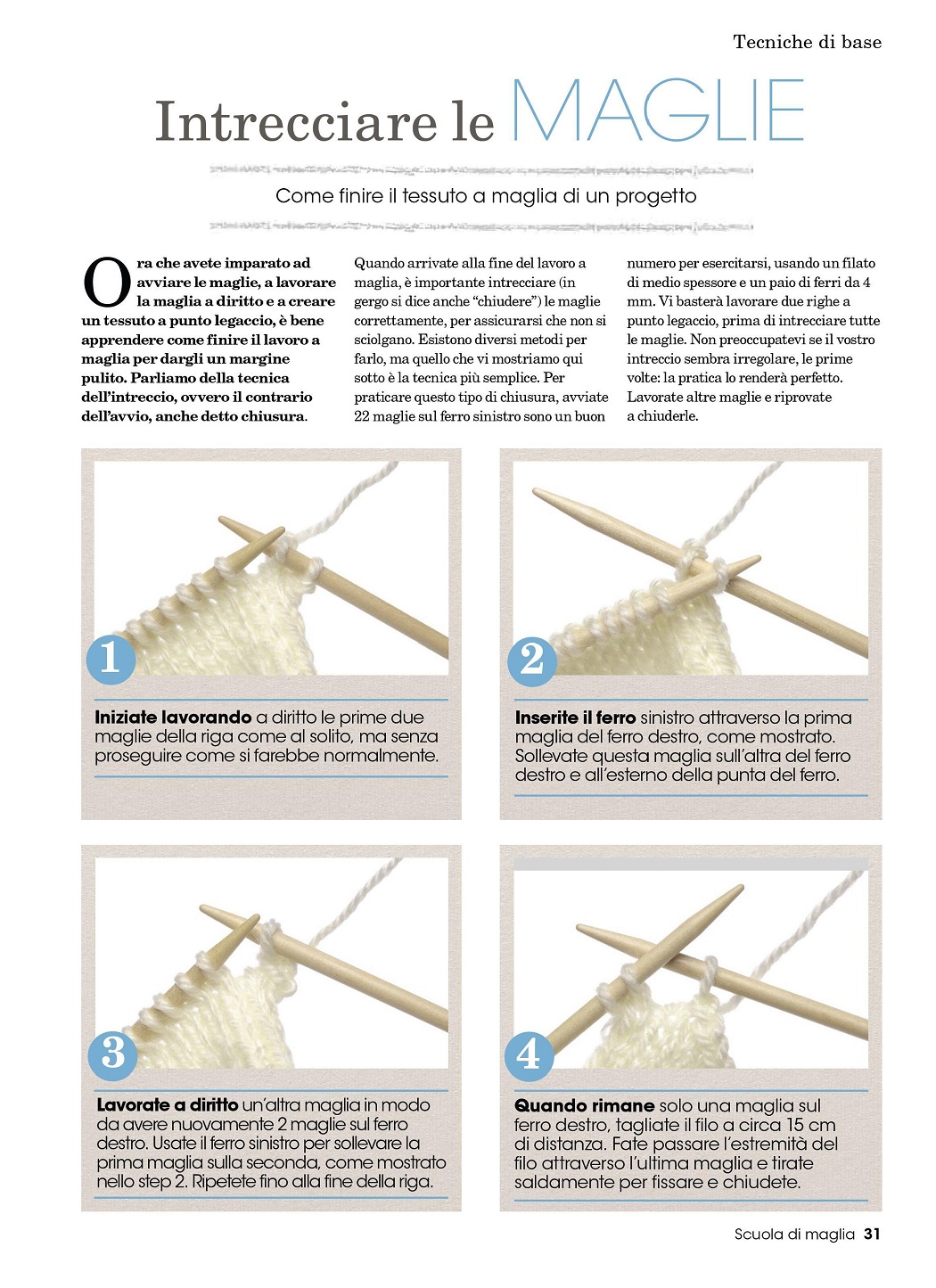 Tecniche di base

Intrecciare le MAGLIE

Come finire il tessuto a maglia di un progetto

Ora che avete imparato ad avviare le maglie, a lavorare la maglia a diritto e a creare un tessuto a punto legaccio, è bene apprendere come finire il lavoro a maglia per dargli un margine pulito. Parliamo della tecnica dell'intreccio, ovvero il contrario dell'avvio, anche detto chiusura.

Quando arrivate alla fine del lavoro a maglia, è importante intrecciare (in gergo si dice anche "chiudere") le maglie correttamente, per assicurarsi che non si sciolgano. Esistono diversi metodi per farlo, ma quello che vi mostriamo qui sotto è la tecnica più semplice. Per praticare questo tipo di chiusura, avviate 22 maglie sul ferro sinistro sono un buon numero per esercitarsi, usando un filato di medio spessore e un paio di ferri da 4 mm. Vi basterà lavorare due righe a punto legaccio, prima di intrecciare tutte le maglie. Non preoccupatevi se il vostro intreccio sembra irregolare, le prime volte: la pratica lo renderà perfetto. Lavorate altre maglie e riprovate a chiuderle.

1

Iniziate lavorando a diritto le prime due maglie della riga come al solito, ma senza proseguire come si farebbe normalmente.

2

Inserite il ferro sinistro attraverso la prima maglia del ferro destro, come mostrato. Sollevate questa maglia sull'altra del ferro destro e all'esterno della punta del ferro.

3

Lavorate a diritto un'altra maglia in modo da avere nuovamente 2 maglie sul ferro destro. Usate il ferro sinistro per sollevare la prima maglia sulla seconda, come mostrato nello step 2. Ripetete fino alla fine della riga.

4

Quando rimane solo una maglia sul ferro destro, tagliate il filo a circa 15 cm di distanza. Fate passare l'estremità del filo attraverso l'ultima maglia e tirate saldamente per fissare e chiudete.

Scuola di maglia 31