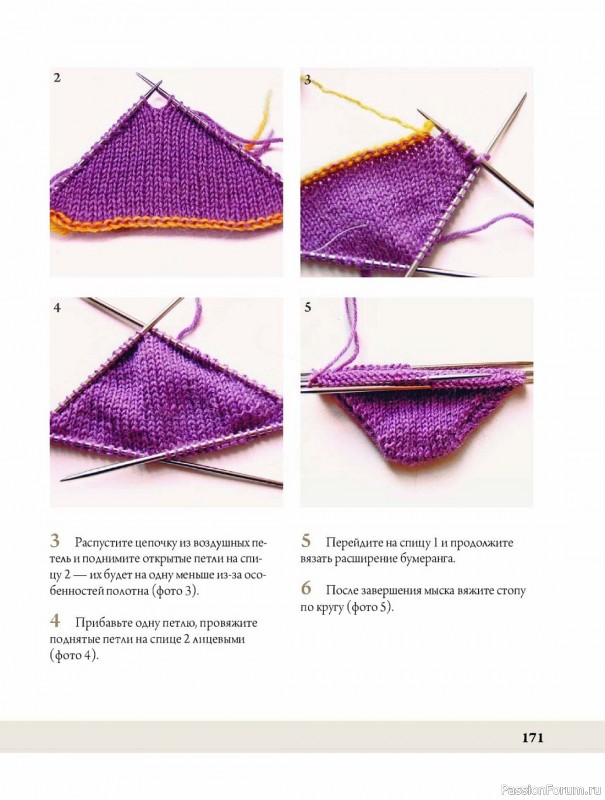 2

3

4

5

3 Распустите цепочку из воздушных петель и поднимите открытые петли на спицу 2 — их будет на одну меньше из-за особенностей полотна (фото 3).

4 Прибавьте одну петлю, провяжите поднятые петли на спице 2 лицевыми (фото 4).

5 Перейдите на спицу 1 и продолжите вязать расширение бумеранга.

6 После завершения мыска вяжите стопу по кругу (фото 5).

171

PassionForum.ru