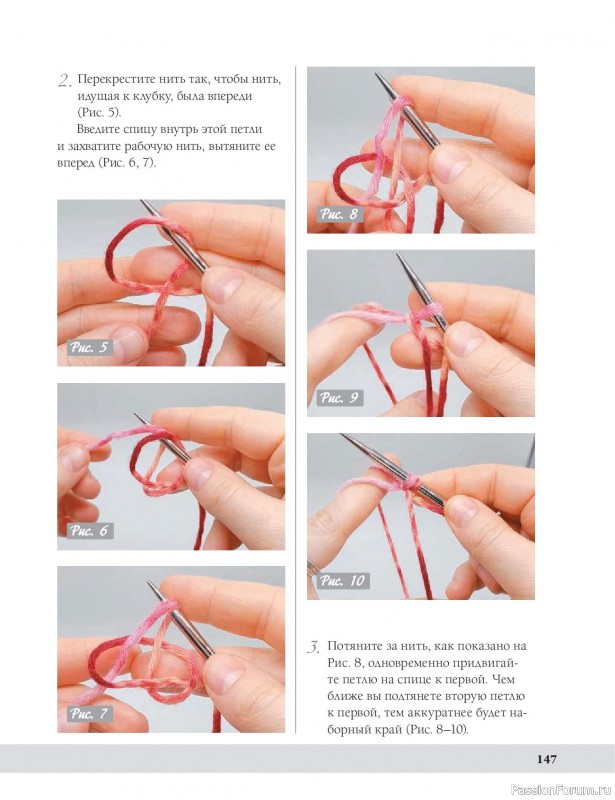 2. Перекрестите нить так, чтобы нить, идущая к клубку, была впереди (Рис. 5).

Введите спицу внутрь этой петли и захватите рабочую нить, вытяните ее вперед (Рис. 6, 7).

Рис. 5

Рис. 6

Рис. 7

Рис. 8

Рис. 9

Рис. 10

3. Потяните за нить, как показано на Рис. 8, одновременно придвигайте петлю на спице к первой. Чем ближе вы подтянете вторую петлю к первой, тем аккуратнее будет наборный край (Рис. 8–10).

147

PassionForum.ru