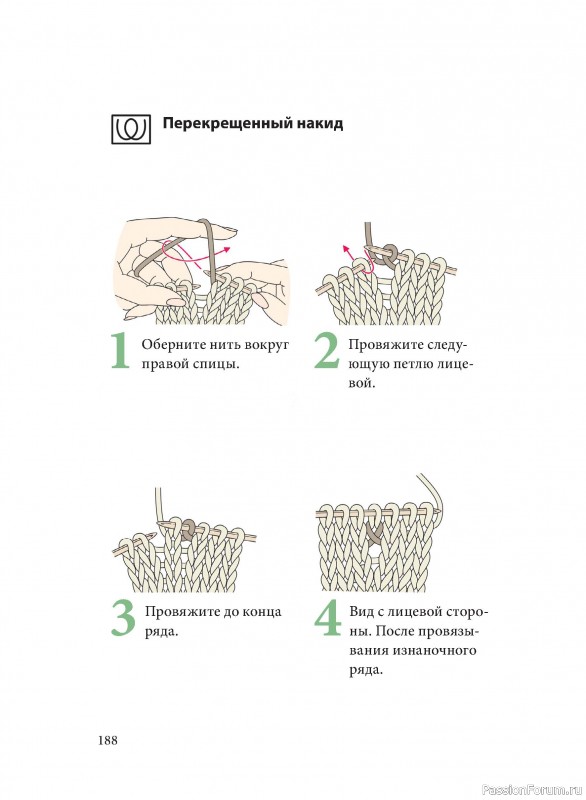 Перекрещенный накид

1 Оберните нить вокруг правой спицы.

2 Провяжите следующую петлю лицевой.

3 Провяжите до конца ряда.

4 Вид с лицевой стороны. После провязывания изнаночного ряда.

188

PassionForum.ru