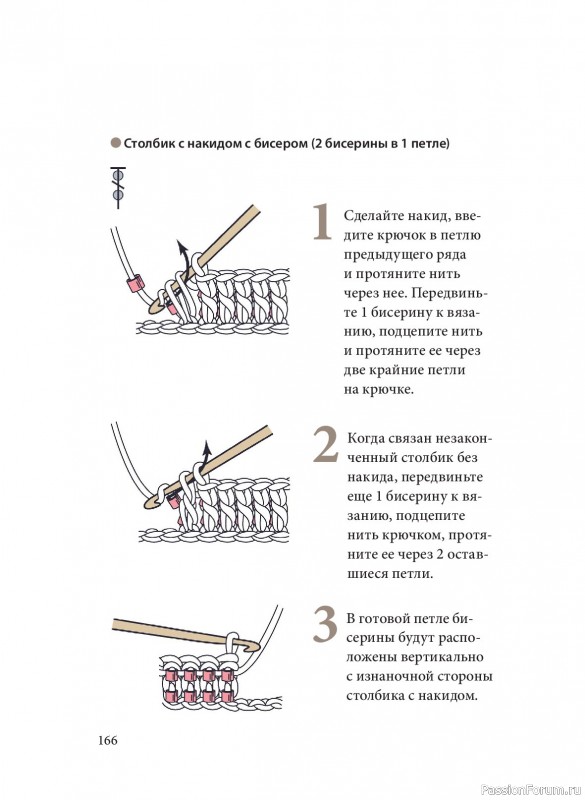 Столбик с накидом с бисером (2 бисерины в 1 петле)

1 Сделайте накид, введите крючок в петлю предыдущего ряда и протяните нить через нее. Передвиньте 1 бисерину к вязанию, подцепите нить и протяните ее через две крайние петли на крючке.

2 Когда связан незаконченный столбик без накида, передвиньте еще 1 бисерину к вязанию, подцепите нить крючком, протяните ее через 2 оставшиеся петли.

3 В готовой петле бисерины будут расположены вертикально с изнаночной стороны столбика с накидом.

166

PassionForum.ru