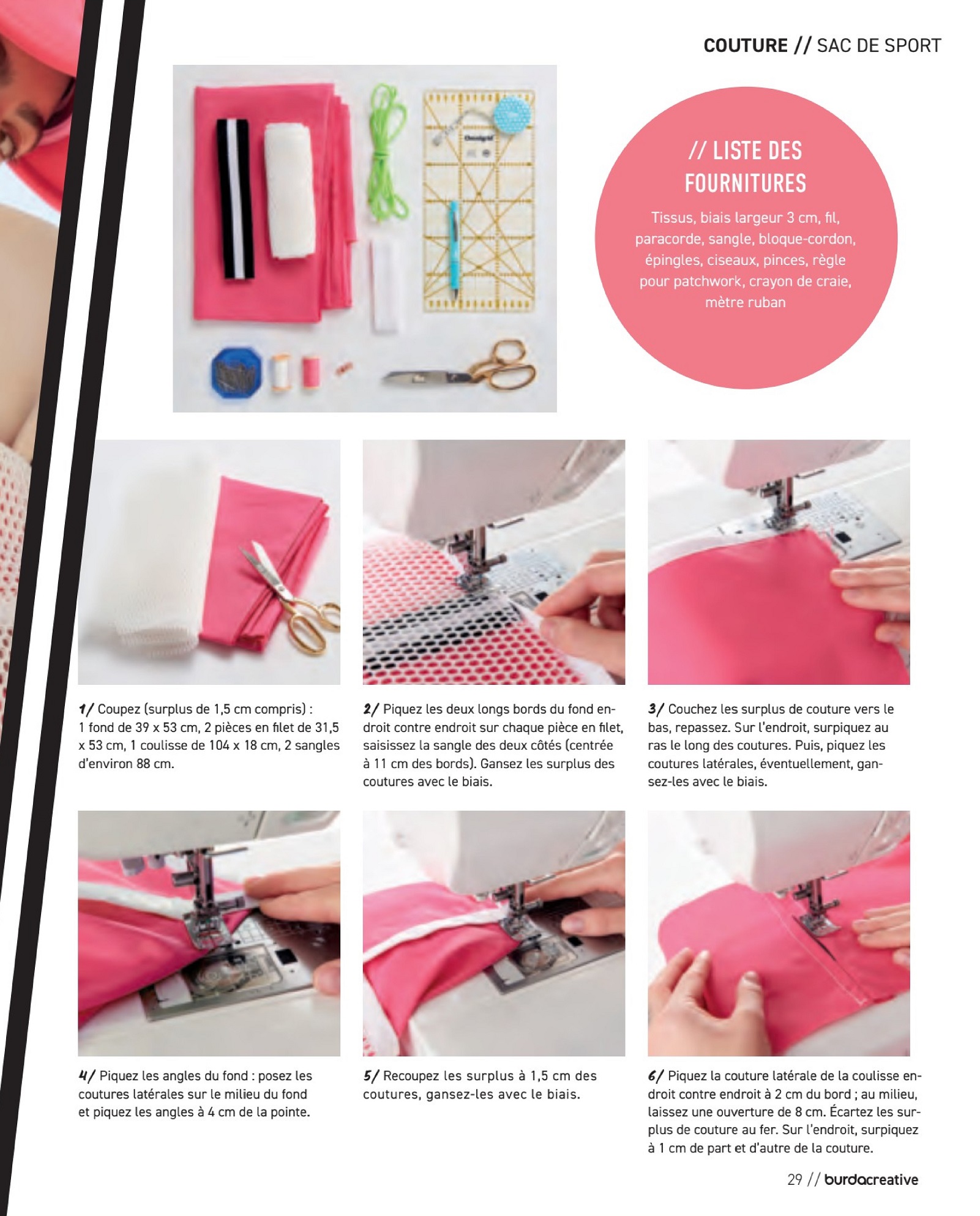 COUTURE // SAC DE SPORT

// LISTE DES FOURNITURES

Tissus, biais largeur 3 cm, fil, paracorde, sangle, bloque-cordon, épingles, ciseaux, pinces, règle pour patchwork, crayon de craie, mètre ruban

1/ Coupez (surplus de 1,5 cm compris) : 1 fond de 39 x 53 cm, 2 pièces en filet de 31,5 x 53 cm, 1 coulisse de 104 x 18 cm, 2 sangles d'environ 88 cm.

2/ Piquez les deux longs bords du fond endroit contre endroit sur chaque pièce en filet, saisissez la sangle des deux côtés (centrée à 11 cm des bords). Gansez les surplus des coutures avec le biais.

3/ Couchez les surplus de couture vers le bas, repassez. Sur l'endroit, surpiquez au ras le long des coutures. Puis, piquez les coutures latérales, éventuellement, gansez-les avec le biais.

4/ Piquez les angles du fond : posez les coutures latérales sur le milieu du fond et piquez les angles à 4 cm de la pointe.

5/ Recoupez les surplus à 1,5 cm des coutures, gansez-les avec le biais.

6/ Piquez la couture latérale de la coulisse endroit contre endroit à 2 cm du bord ; au milieu, laissez une ouverture de 8 cm. Écartez les surplus de couture au fer. Sur l'endroit, surpiquez à 1 cm de part et d'autre de la couture.

29 // burdacreative