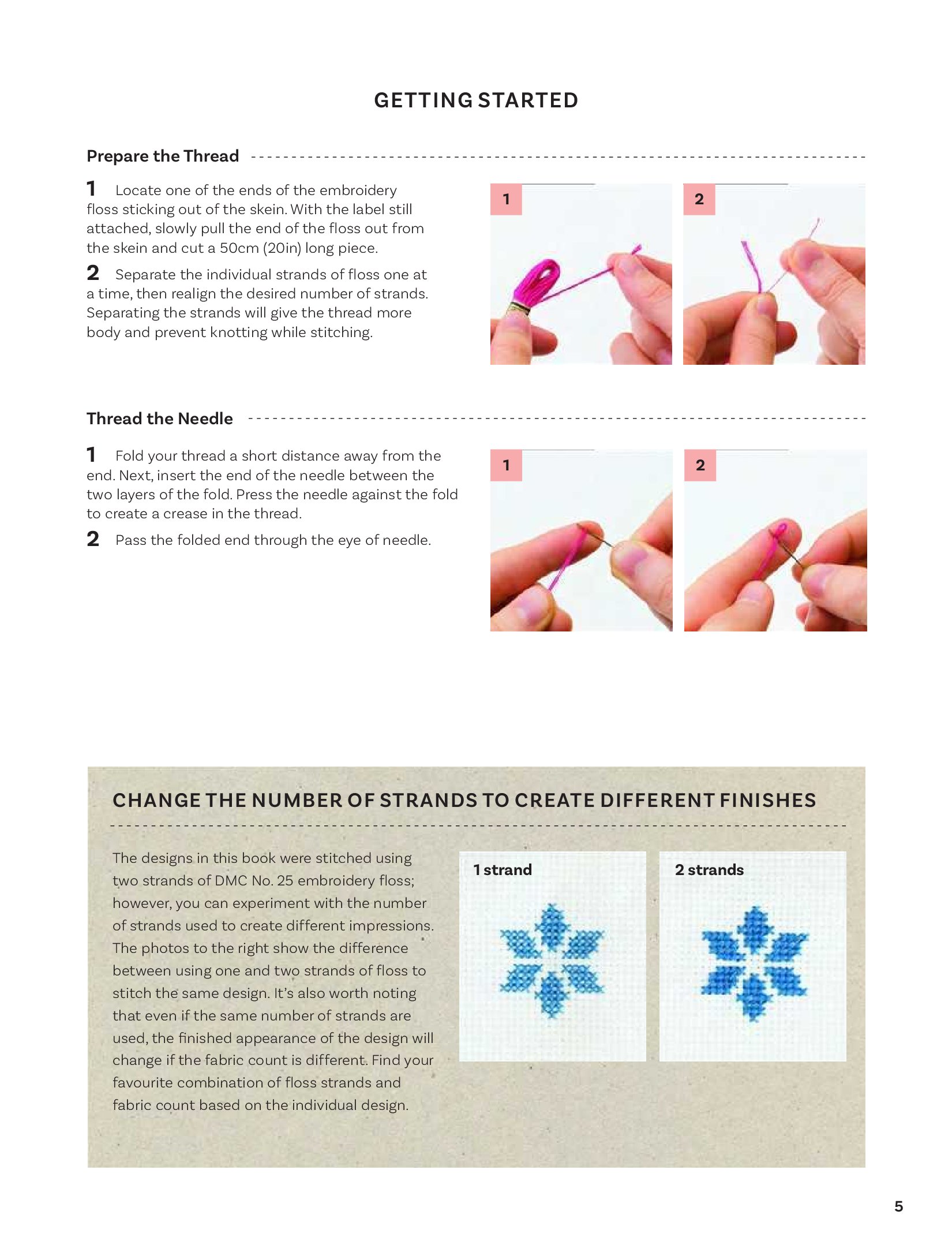 GETTING STARTED

Prepare the Thread

1 Locate one of the ends of the embroidery floss sticking out of the skein. With the label still attached, slowly pull the end of the floss out from the skein and cut a 50cm (20in) long piece.

2 Separate the individual strands of floss one at a time, then realign the desired number of strands. Separating the strands will give the thread more body and prevent knotting while stitching.

1

2

Thread the Needle

1 Fold your thread a short distance away from the end. Next, insert the end of the needle between the two layers of the fold. Press the needle against the fold to create a crease in the thread.

2 Pass the folded end through the eye of needle.

1

2

CHANGE THE NUMBER OF STRANDS TO CREATE DIFFERENT FINISHES

The designs in this book were stitched using two strands of DMC No. 25 embroidery floss; however, you can experiment with the number of strands used to create different impressions. The photos to the right show the difference between using one and two strands of floss to stitch the same design. It's also worth noting that even if the same number of strands are used, the finished appearance of the design will change if the fabric count is different. Find your favourite combination of floss strands and fabric count based on the individual design.

1 strand

2 strands

5