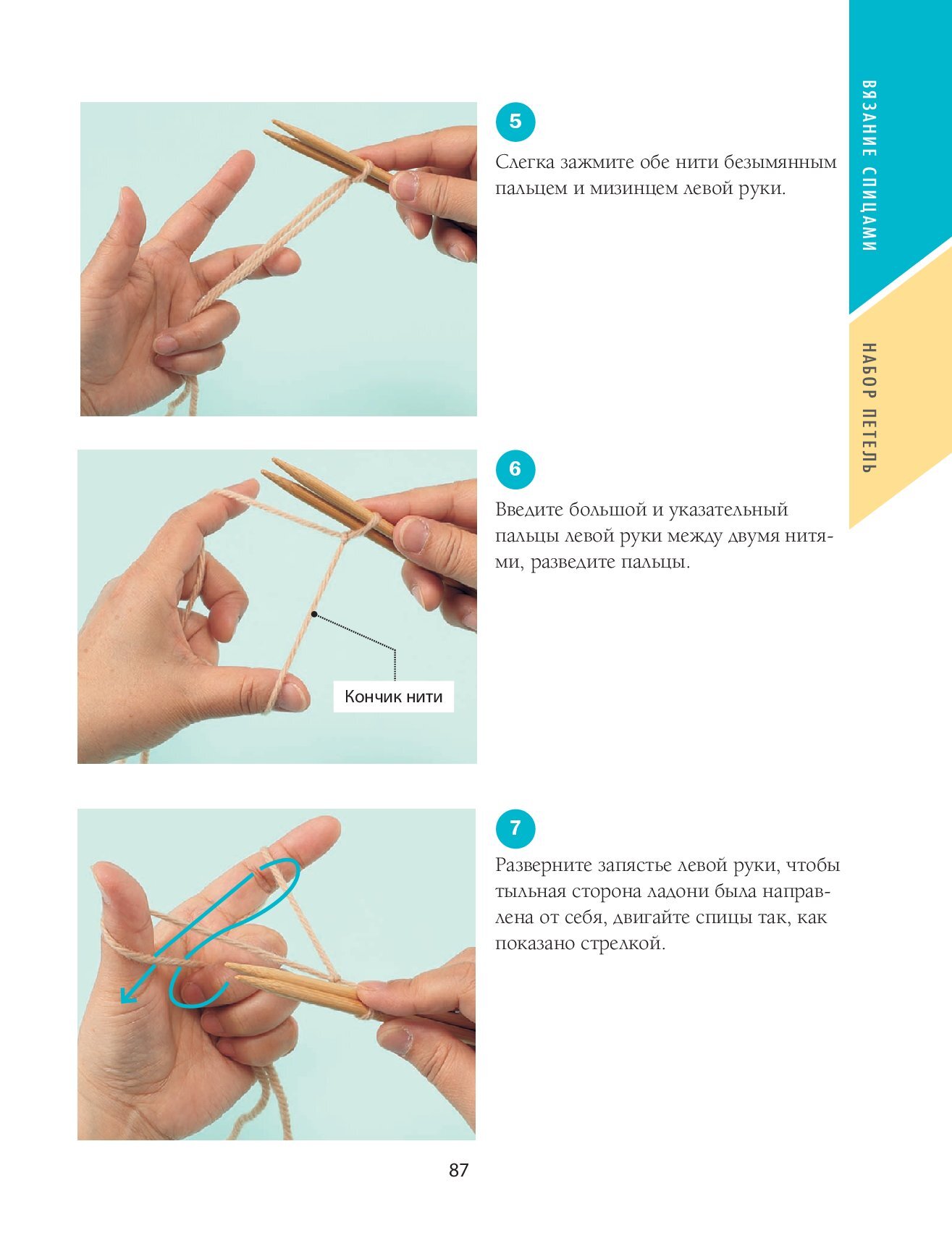 ВЯЗАНИЕ СПИЦАМИ

НАБОР ПЕТЕЛЬ

5

Слегка зажмите обе нити безымянным пальцем и мизинцем левой руки.

6

Введите большой и указательный пальцы левой руки между двумя нитями, разведите пальцы.

Кончик нити

7

Разверните запястье левой руки, чтобы тыльная сторона ладони была направлена от себя, двигайте спицы так, как показано стрелкой.

87