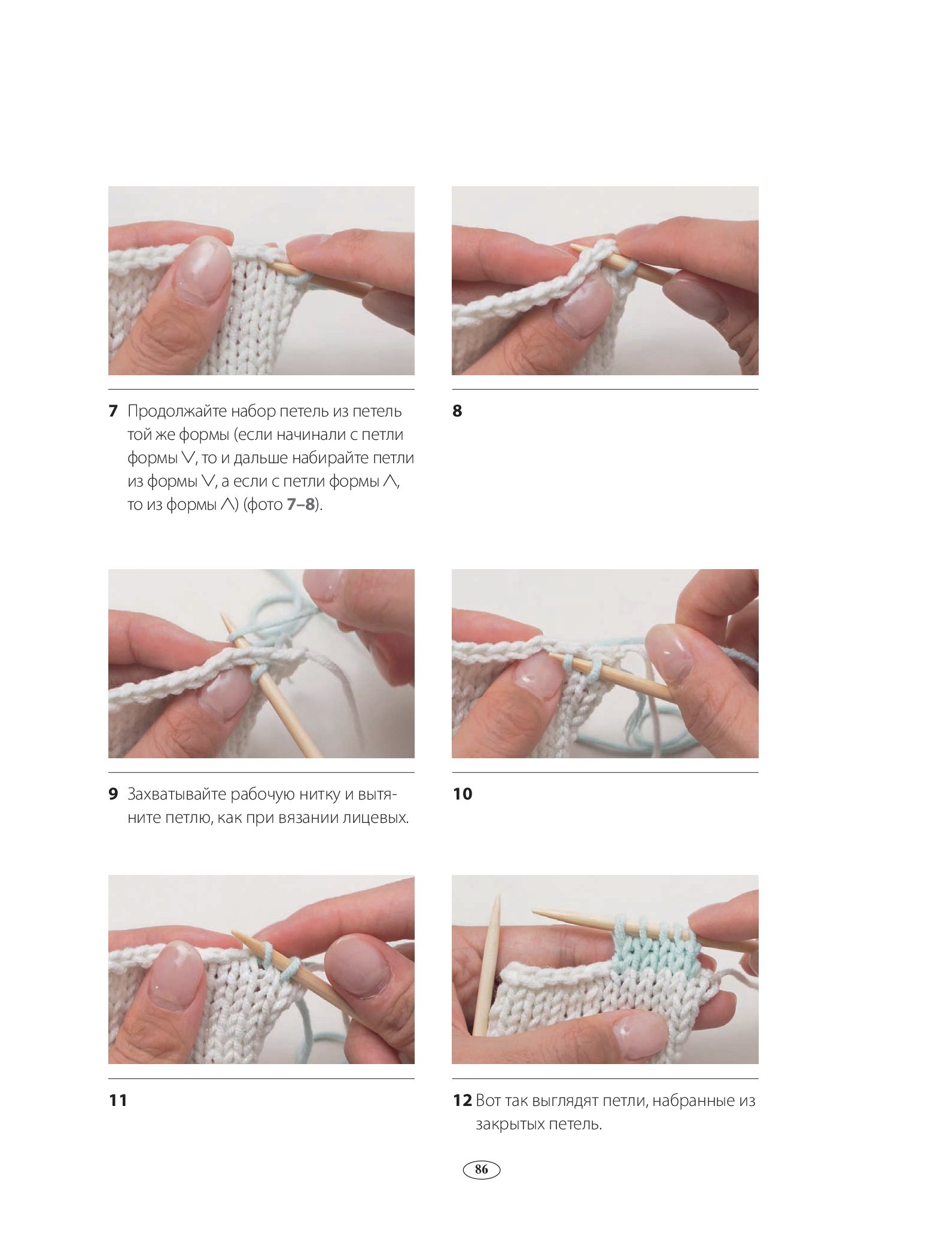 7 Продолжайте набор петель из петель той же формы (если начинали с петли формы $\vee$, то и дальше набирайте петли из формы $\vee$, а если с петли формы $\wedge$, то из формы $\wedge$) (фото 7–8).

8

9 Захватывайте рабочую нитку и вытяните петлю, как при вязании лицевых.

10

11

12 Вот так выглядят петли, набранные из закрытых петель.

86