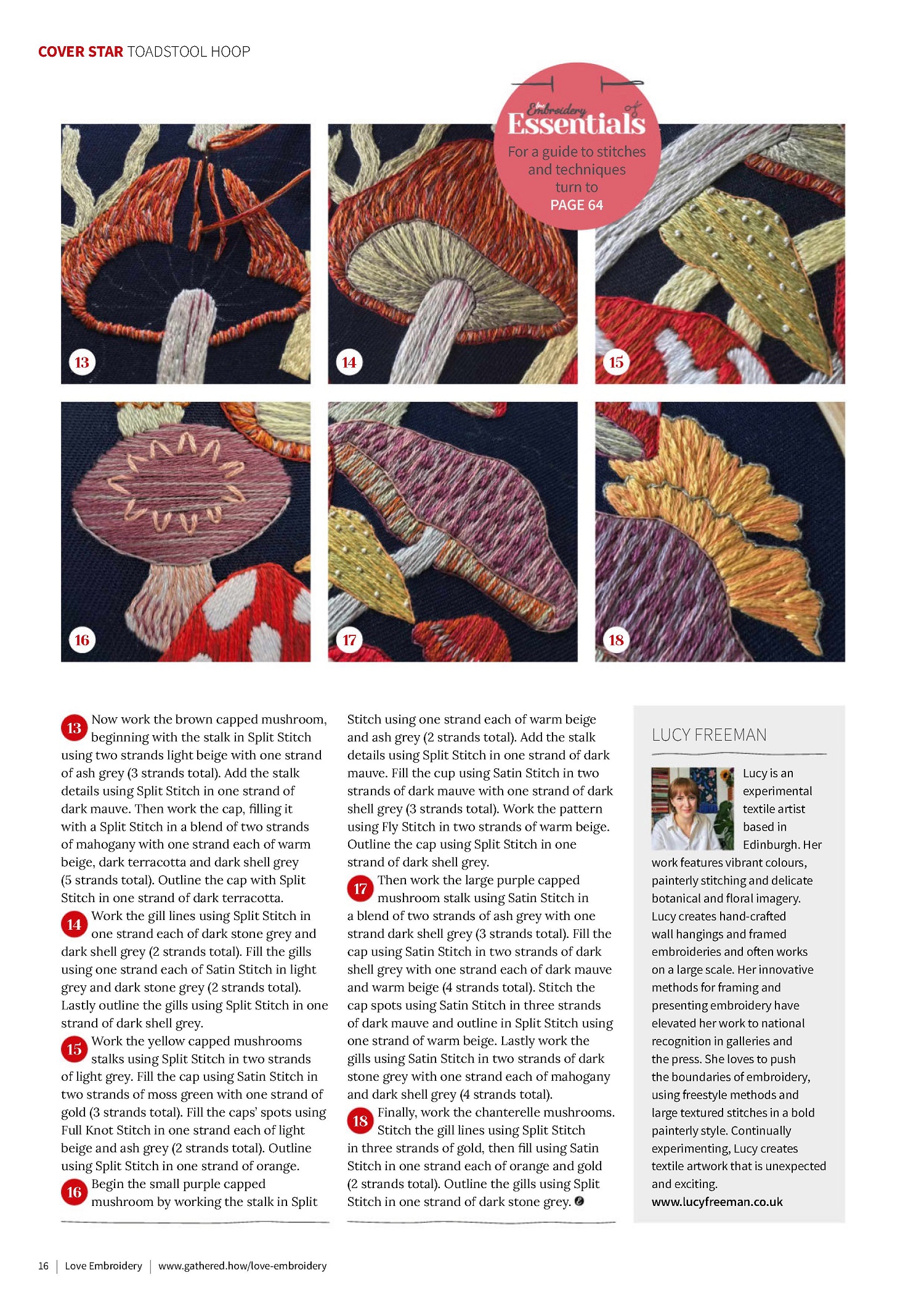 COVER STAR TOADSTOOL HOOP

Embroidery Essentials
For a guide to stitches and techniques turn to PAGE 64

13

14

15

16

17

18

13 Now work the brown capped mushroom, beginning with the stalk in Split Stitch using two strands light beige with one strand of ash grey (3 strands total). Add the stalk details using Split Stitch in one strand of dark mauve. Then work the cap, filling it with a Split Stitch in a blend of two strands of mahogany with one strand each of warm beige, dark terracotta and dark shell grey (5 strands total). Outline the cap with Split Stitch in one strand of dark terracotta.

14 Work the gill lines using Split Stitch in one strand each of dark stone grey and dark shell grey (2 strands total). Fill the gills using one strand each of Satin Stitch in light grey and dark stone grey (2 strands total). Lastly outline the gills using Split Stitch in one strand of dark shell grey.

15 Work the yellow capped mushrooms stalks using Split Stitch in two strands of light grey. Fill the cap using Satin Stitch in two strands of moss green with one strand of gold (3 strands total). Fill the caps' spots using Full Knot Stitch in one strand each of light beige and ash grey (2 strands total). Outline using Split Stitch in one strand of orange.

16 Begin the small purple capped mushroom by working the stalk in Split Stitch using one strand each of warm beige and ash grey (2 strands total). Add the stalk details using Split Stitch in one strand of dark mauve. Fill the cup using Satin Stitch in two strands of dark mauve with one strand of dark shell grey (3 strands total). Work the pattern using Fly Stitch in two strands of warm beige. Outline the cap using Split Stitch in one strand of dark shell grey.

17 Then work the large purple capped mushroom stalk using Satin Stitch in a blend of two strands of ash grey with one strand dark shell grey (3 strands total). Fill the cap using Satin Stitch in two strands of dark shell grey with one strand each of dark mauve and warm beige (4 strands total). Stitch the cap spots using Satin Stitch in three strands of dark mauve and outline in Split Stitch using one strand of warm beige. Lastly work the gills using Satin Stitch in two strands of dark stone grey with one strand each of mahogany and dark shell grey (4 strands total).

18 Finally, work the chanterelle mushrooms. Stitch the gill lines using Split Stitch in three strands of gold, then fill using Satin Stitch in one strand each of orange and gold (2 strands total). Outline the gills using Split Stitch in one strand of dark stone grey.

LUCY FREEMAN

Lucy is an experimental textile artist based in Edinburgh. Her work features vibrant colours, painterly stitching and delicate botanical and floral imagery. Lucy creates hand-crafted wall hangings and framed embroideries and often works on a large scale. Her innovative methods for framing and presenting embroidery have elevated her work to national recognition in galleries and the press. She loves to push the boundaries of embroidery, using freestyle methods and large textured stitches in a bold painterly style. Continually experimenting, Lucy creates textile artwork that is unexpected and exciting.
www.lucyfreeman.co.uk

16 | Love Embroidery | www.gathered.how/love-embroidery