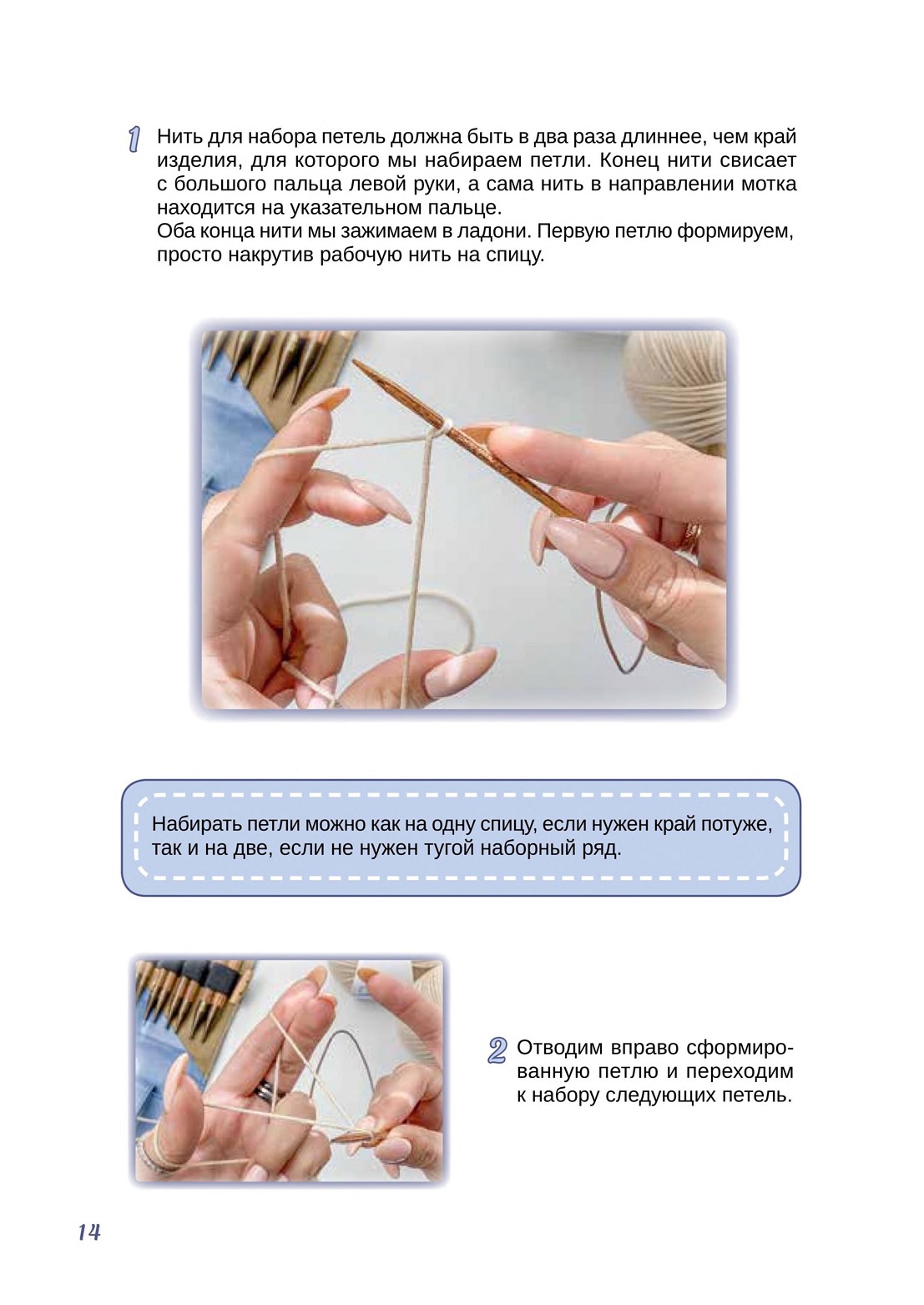 1 Нить для набора петель должна быть в два раза длиннее, чем край изделия, для которого мы набираем петли. Конец нити свисает с большого пальца левой руки, а сама нить в направлении мотка находится на указательном пальце.
Оба конца нити мы зажимаем в ладони. Первую петлю формируем, просто накрутив рабочую нить на спицу.

Набирать петли можно как на одну спицу, если нужен край потуже, так и на две, если не нужен тугой наборный ряд.

2 Отводим вправо сформированную петлю и переходим к набору следующих петель.

14