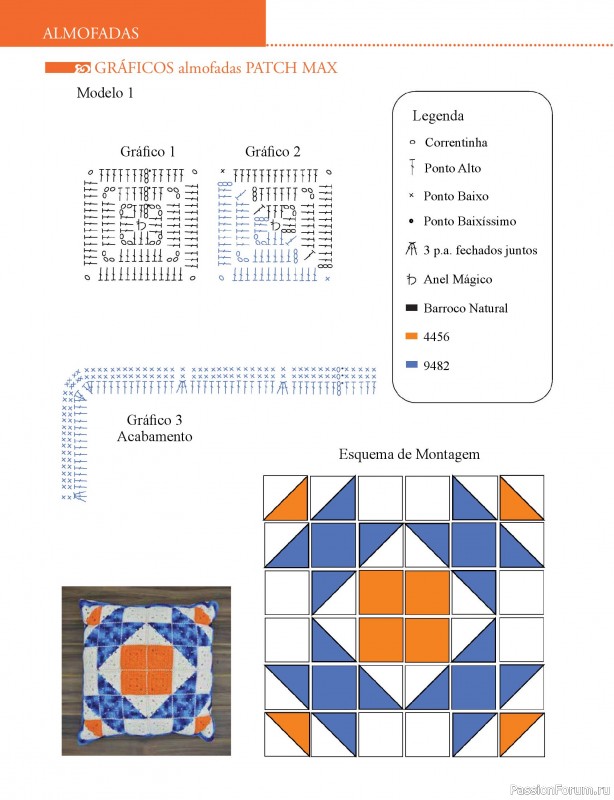 ALMOFADAS

GRÁFICOS almofadas PATCH MAX

Modelo 1

Gráfico 1

Gráfico 2

Legenda

Correntinha

Ponto Alto

Ponto Baixo

Ponto Baixíssimo

3 p.a. fechados juntos

Anel Mágico

Barroco Natural

4456

9482

Gráfico 3
Acabamento

Esquema de Montagem

PassionForum.ru