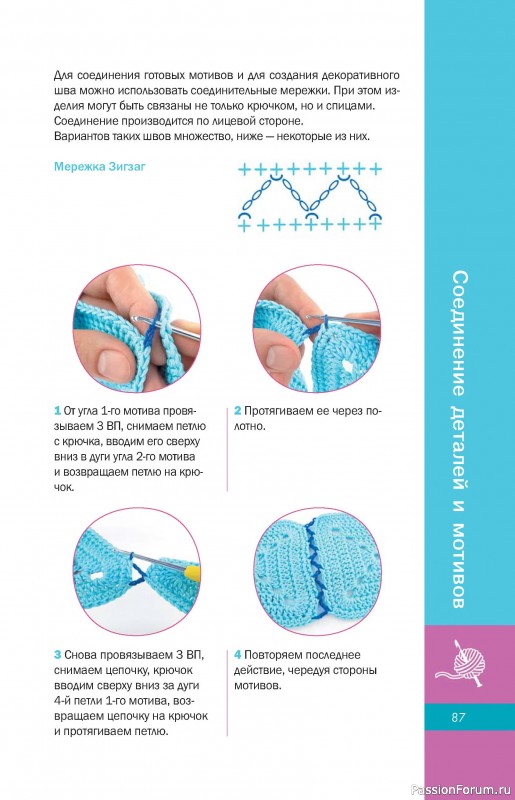 Для соединения готовых мотивов и для создания декоративного шва можно использовать соединительные мережки. При этом изделия могут быть связаны не только крючком, но и спицами. Соединение производится по лицевой стороне.
Вариантов таких швов множество, ниже — некоторые из них.

Мережка Зигзаг

1 От угла 1-го мотива провязываем 3 ВП, снимаем петлю с крючка, вводим его сверху вниз в дуги угла 2-го мотива и возвращаем петлю на крючок.

2 Протягиваем ее через полотно.

3 Снова провязываем 3 ВП, снимаем цепочку, крючок вводим сверху вниз за дуги 4-й петли 1-го мотива, возвращаем цепочку на крючок и протягиваем петлю.

4 Повторяем последнее действие, чередуя стороны мотивов.

Соединение деталей и мотивов

87

PassionForum.ru