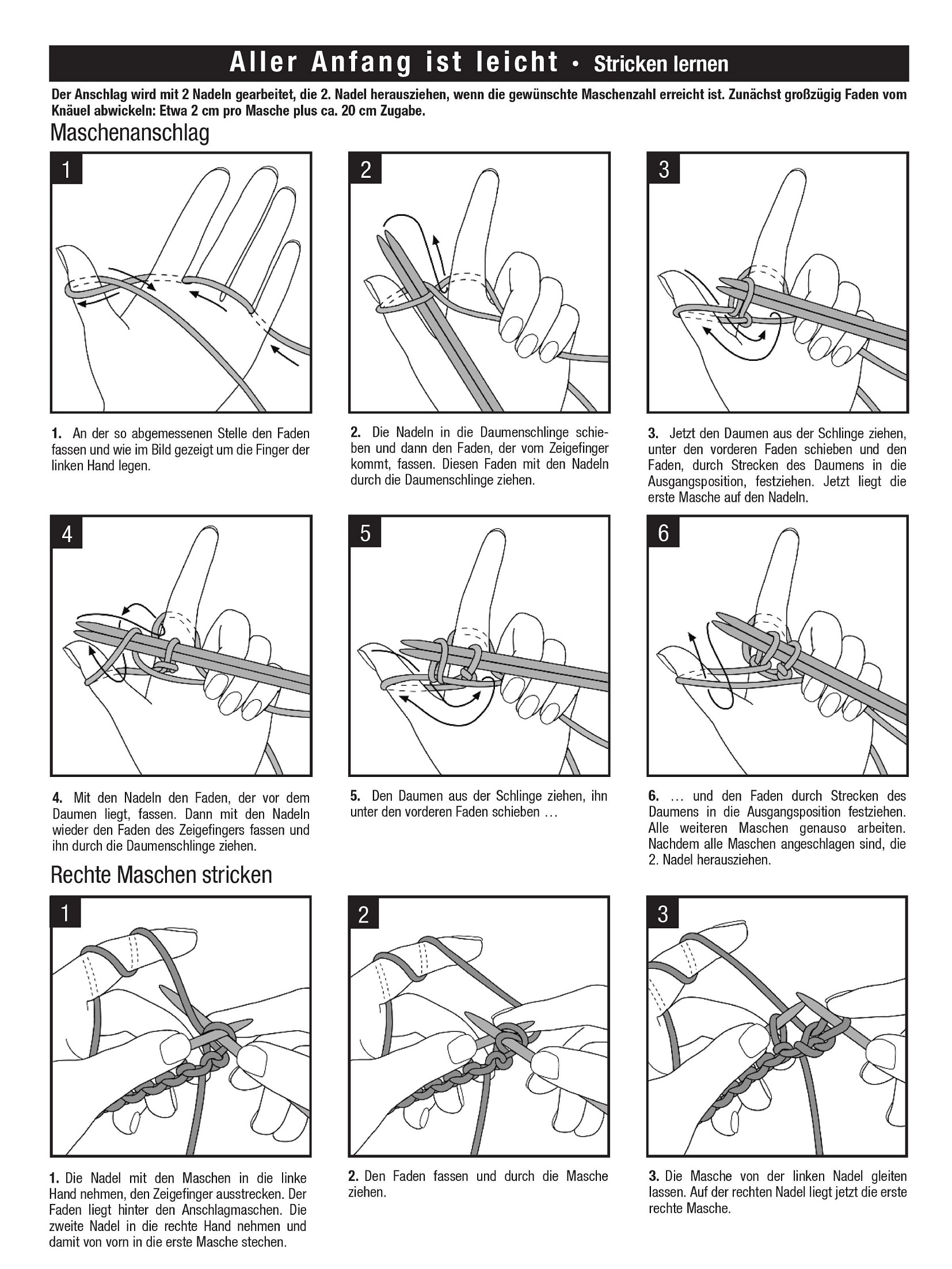 Aller Anfang ist leicht • Stricken lernen

Der Anschlag wird mit 2 Nadeln gearbeitet, die 2. Nadel herausziehen, wenn die gewünschte Maschenzahl erreicht ist. Zunächst großzügig Faden vom Knäuel abwickeln: Etwa 2 cm pro Masche plus ca. 20 cm Zugabe.

Maschenanschlag

1

2

3

1. An der so abgemessenen Stelle den Faden fassen und wie im Bild gezeigt um die Finger der linken Hand legen.

2. Die Nadeln in die Daumenschlinge schieben und dann den Faden, der vom Zeigefinger kommt, fassen. Diesen Faden mit den Nadeln durch die Daumenschlinge ziehen.

3. Jetzt den Daumen aus der Schlinge ziehen, unter den vorderen Faden schieben und den Faden, durch Strecken des Daumens in die Ausgangsposition, festziehen. Jetzt liegt die erste Masche auf den Nadeln.

4

5

6

4. Mit den Nadeln den Faden, der vor dem Daumen liegt, fassen. Dann mit den Nadeln wieder den Faden des Zeigefingers fassen und ihn durch die Daumenschlinge ziehen.

5. Den Daumen aus der Schlinge ziehen, ihn unter den vorderen Faden schieben …

6. … und den Faden durch Strecken des Daumens in die Ausgangsposition festziehen. Alle weiteren Maschen genauso arbeiten. Nachdem alle Maschen angeschlagen sind, die 2. Nadel herausziehen.

Rechte Maschen stricken

1

2

3

1. Die Nadel mit den Maschen in die linke Hand nehmen, den Zeigefinger ausstrecken. Der Faden liegt hinter den Anschlagmaschen. Die zweite Nadel in die rechte Hand nehmen und damit von vorn in die erste Masche stechen.

2. Den Faden fassen und durch die Masche ziehen.

3. Die Masche von der linken Nadel gleiten lassen. Auf der rechten Nadel liegt jetzt die erste rechte Masche.