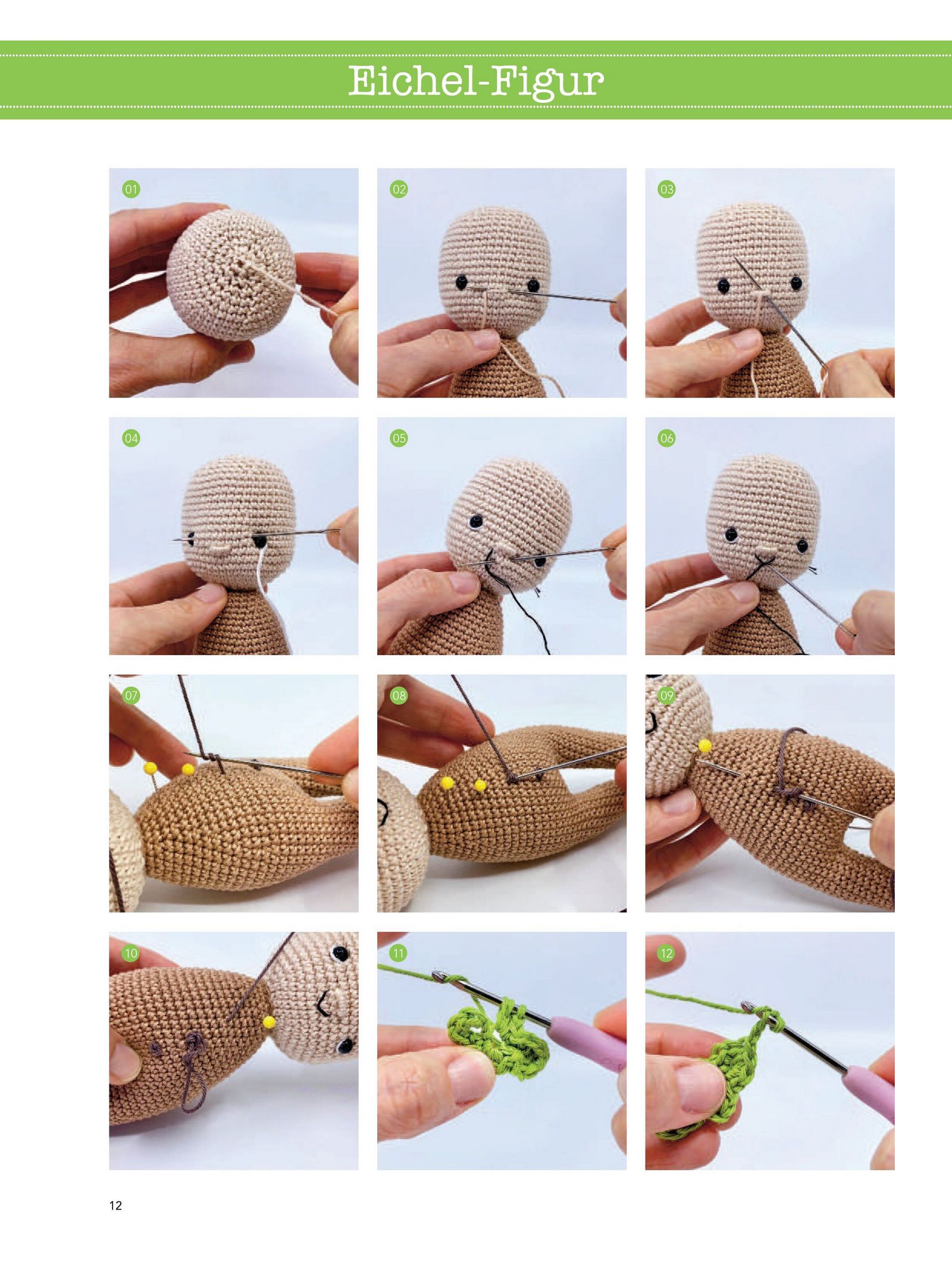 Eichel-Figur

01

02

03

04

05

06

07

08

09

10

11

12

12